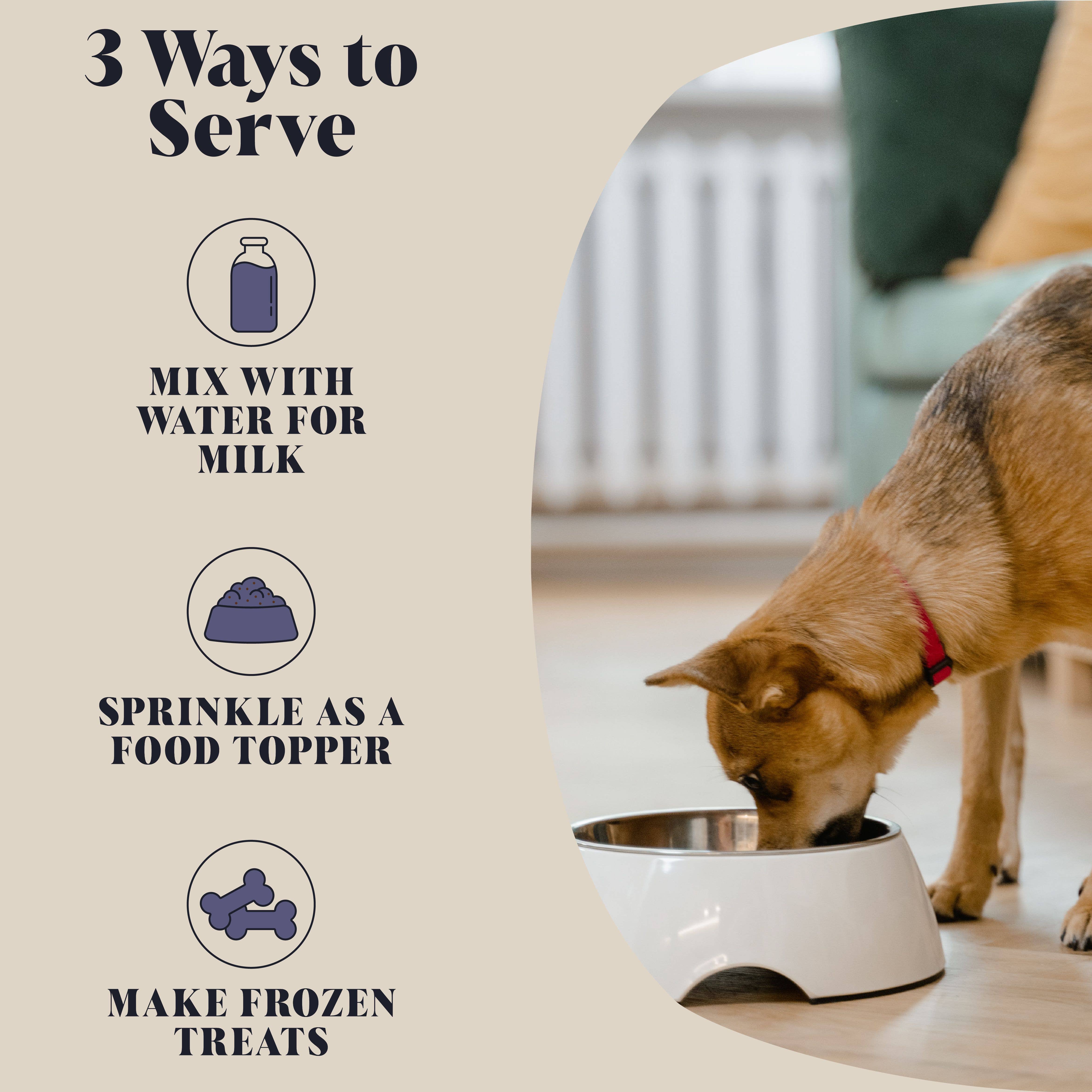 3 Ways to Serve

MIX WITH WATER FOR MILK

SPRINKLE AS A FOOD TOPPER

MAKE FROZEN TREATS