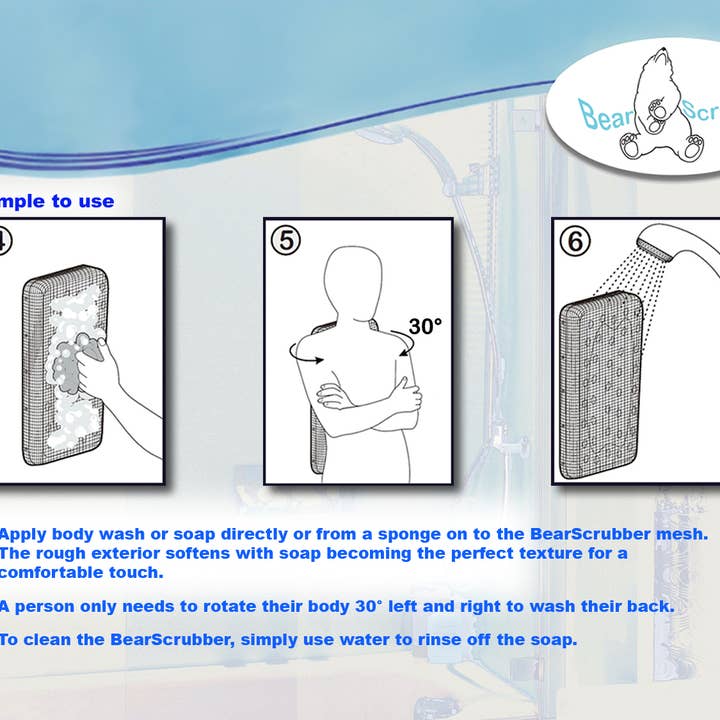 Bear Scr

mple to use

4

5

30°

6

Apply body wash or soap directly or from a sponge on to the BearScrubber mesh. The rough exterior softens with soap becoming the perfect texture for a comfortable touch.

A person only needs to rotate their body 30° left and right to wash their back.

To clean the BearScrubber, simply use water to rinse off the soap.