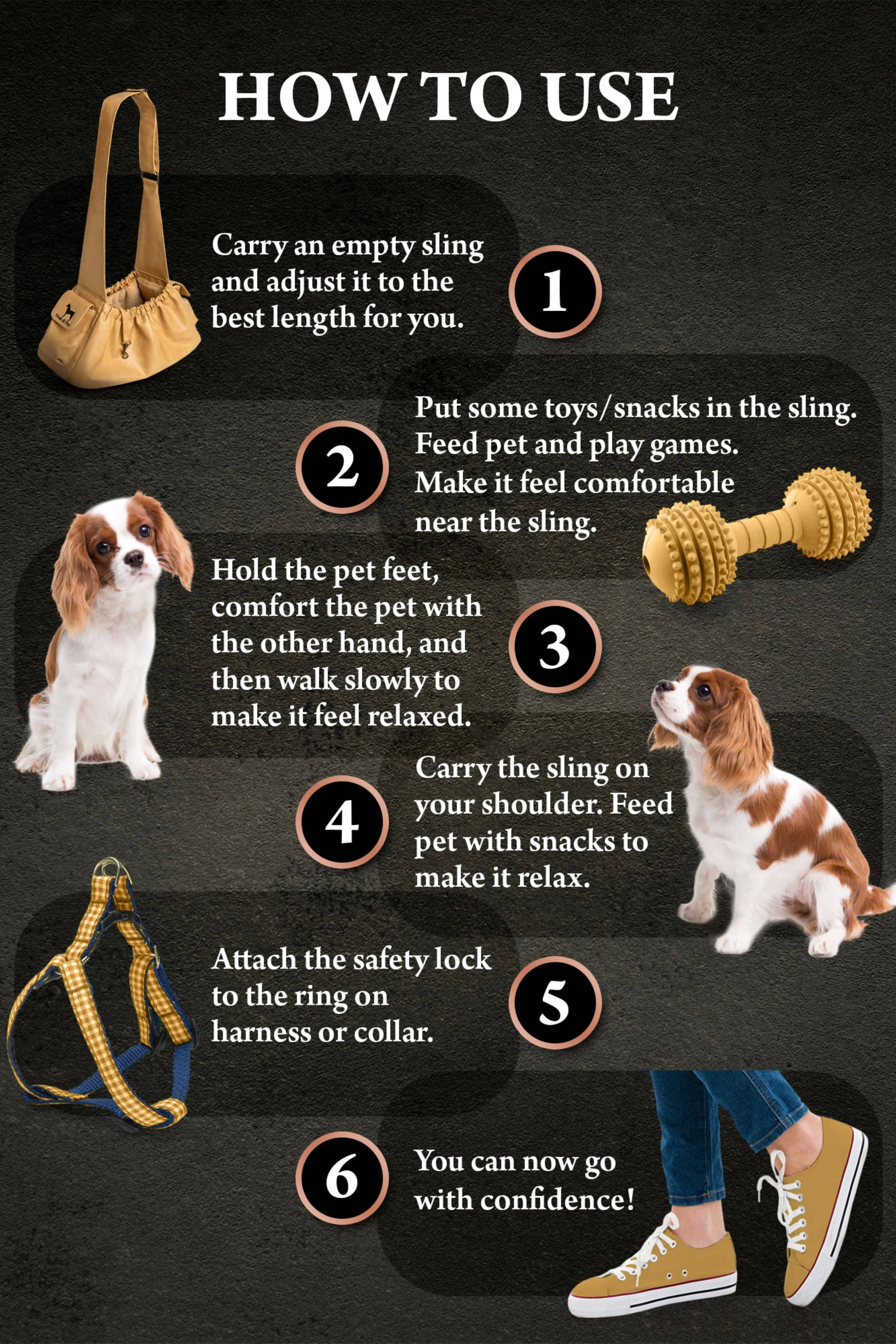 HOW TO USE

Carry an empty sling and adjust it to the best length for you.

1

2

Put some toys/snacks in the sling. Feed pet and play games. Make it feel comfortable near the sling.

Hold the pet feet, comfort the pet with the other hand, and then walk slowly to make it feel relaxed.

3

4

Carry the sling on your shoulder. Feed pet with snacks to make it relax.

Attach the safety lock to the ring on harness or collar.

5

6

You can now go with confidence!