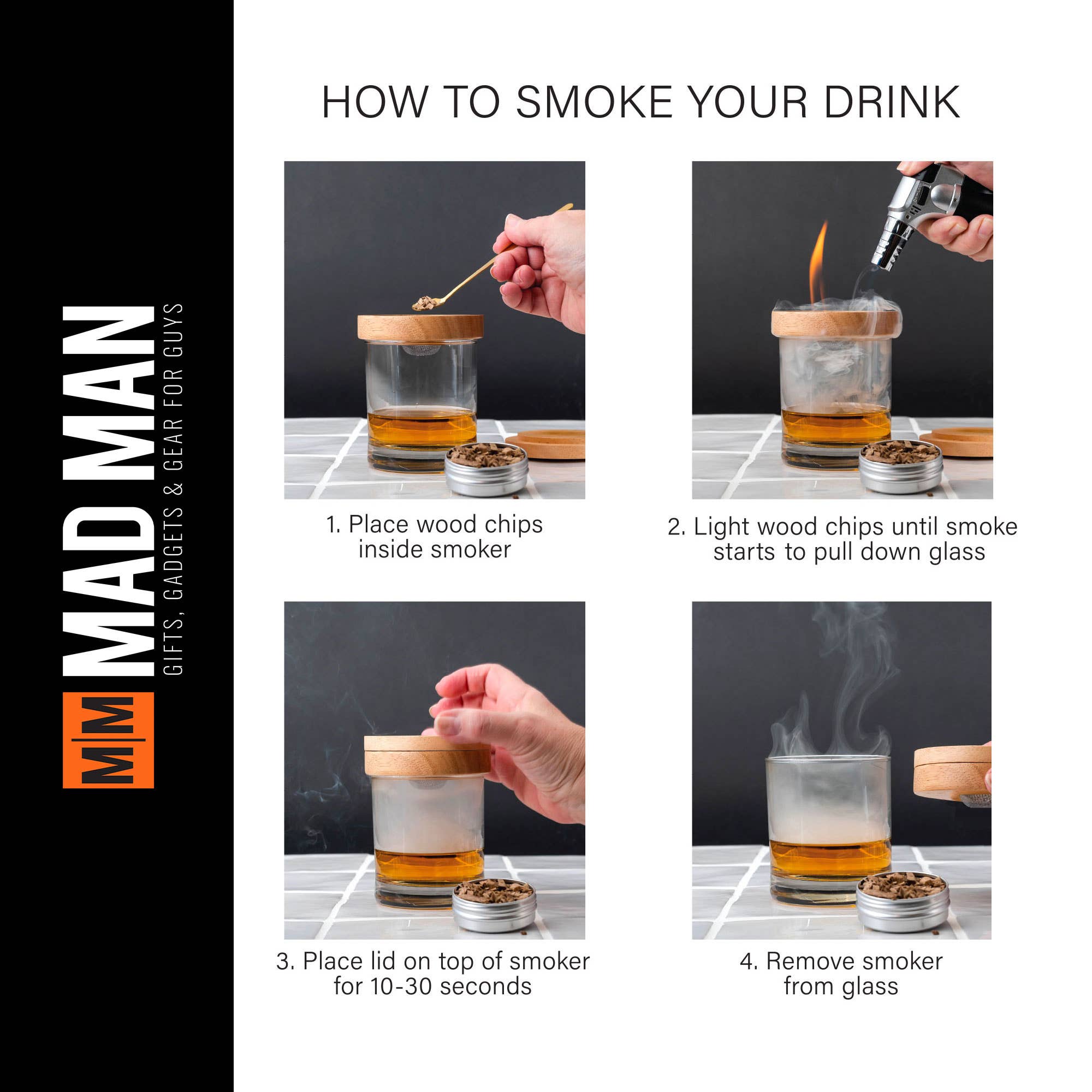 M|M MAD MAN
GIFTS, GADGETS & GEAR FOR GUYS

HOW TO SMOKE YOUR DRINK

1. Place wood chips inside smoker

2. Light wood chips until smoke starts to pull down glass

3. Place lid on top of smoker for 10-30 seconds

4. Remove smoker from glass