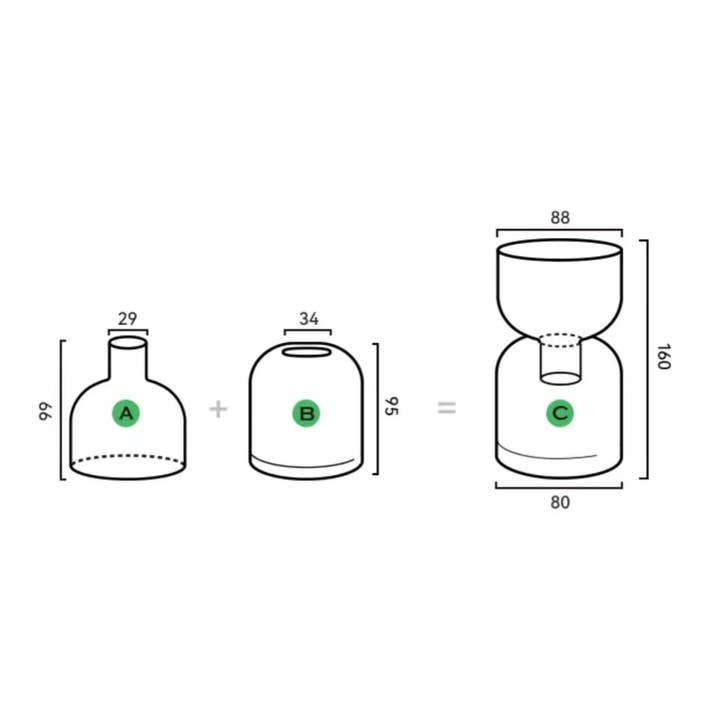 29
99
A
+
34
B
95
=
88
C
160
80