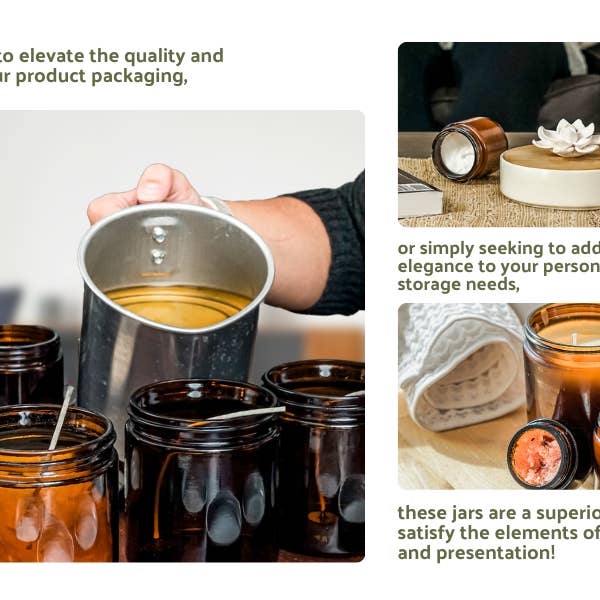 to elevate the quality and ur product packaging,

or simply seeking to add elegance to your person storage needs,

these jars are a superio satisfy the elements of and presentation!