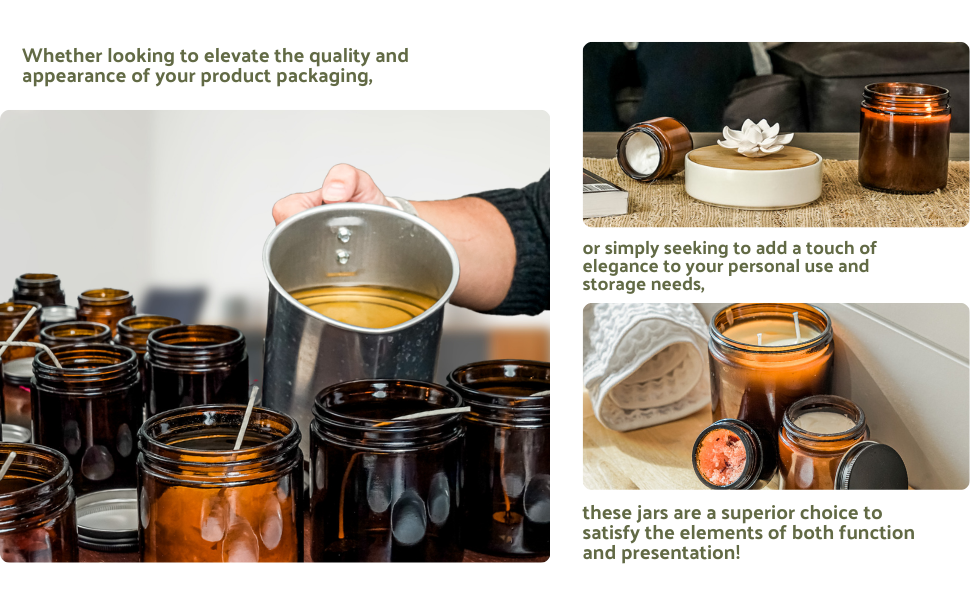 Whether looking to elevate the quality and appearance of your product packaging,

or simply seeking to add a touch of elegance to your personal use and storage needs,

these jars are a superior choice to satisfy the elements of both function and presentation!