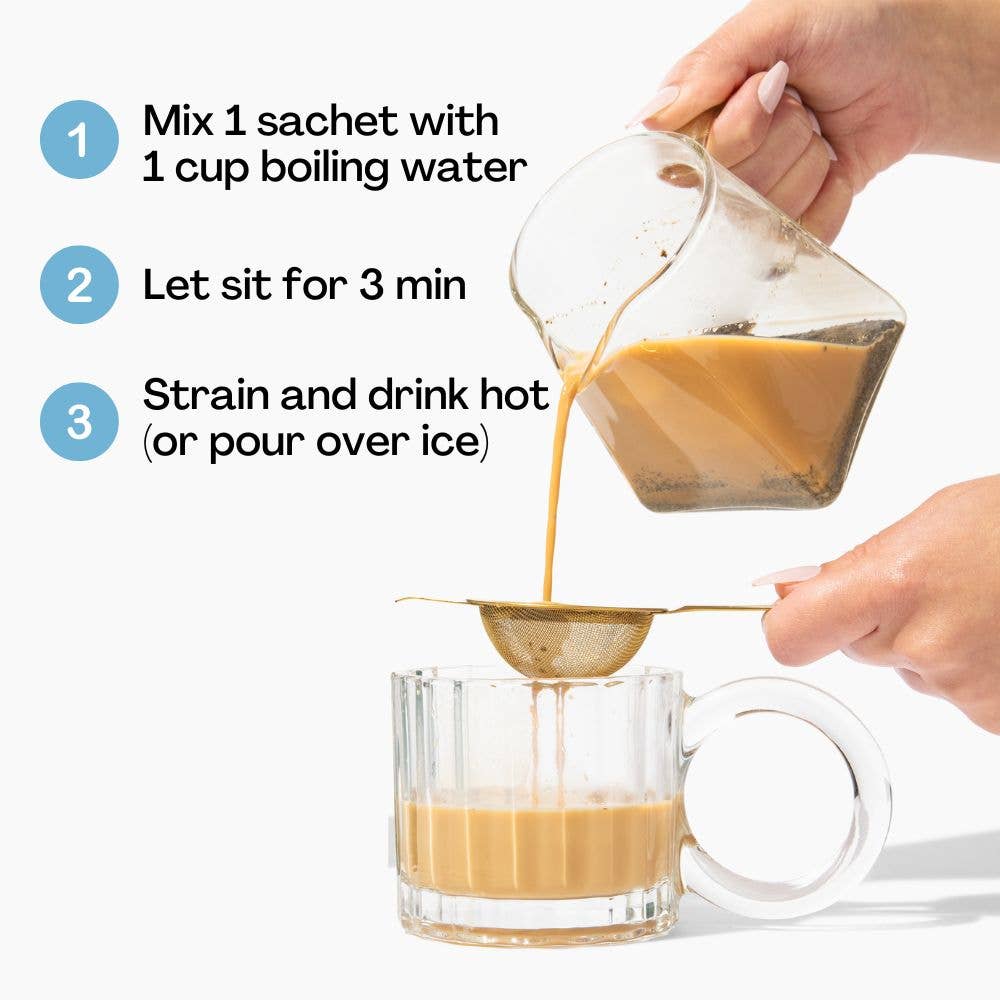 1 Mix 1 sachet with 1 cup boiling water

2 Let sit for 3 min

3 Strain and drink hot (or pour over ice)