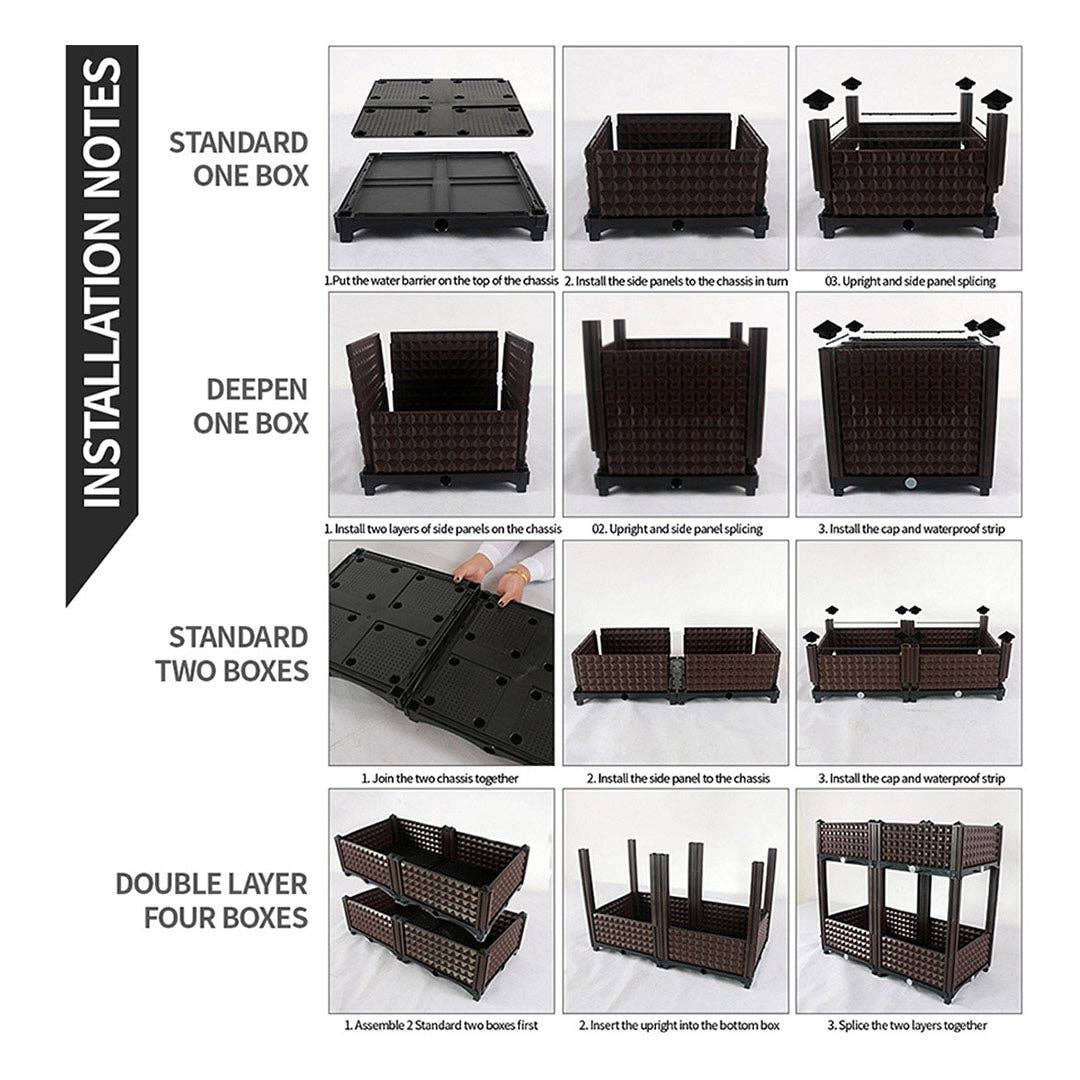 INSTALLATION NOTES

STANDARD ONE BOX

1.Put the water barrier on the top of the chassis

2. Install the side panels to the chassis in turn

03. Upright and side panel splicing

DEEPEN ONE BOX

1. Install two layers of side panels on the chassis

02. Upright and side panel splicing

3. Install the cap and waterproof strip

STANDARD TWO BOXES

1. Join the two chassis together

2. Install the side panel to the chassis

3. Install the cap and waterproof strip

DOUBLE LAYER FOUR BOXES

1. Assemble 2 Standard two boxes first

2. Insert the upright into the bottom box

3. Splice the two layers together