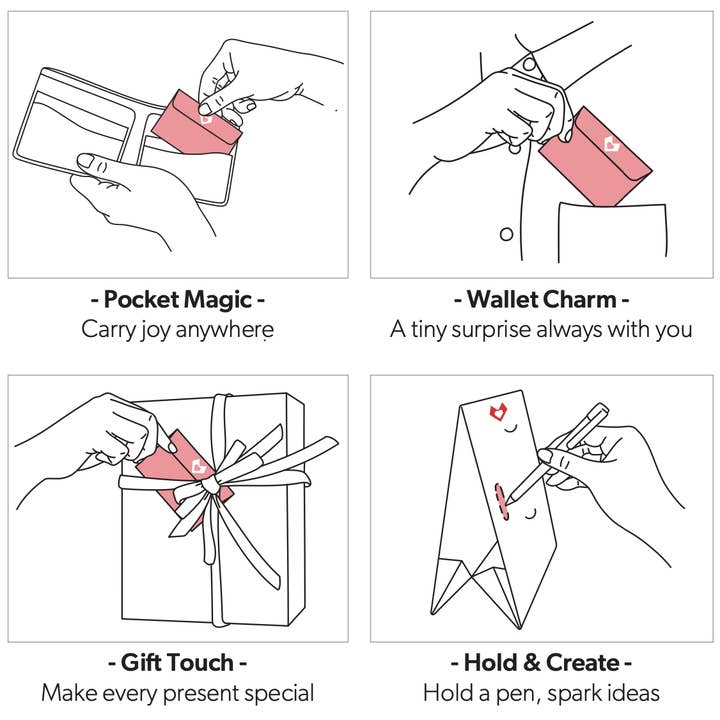 - Pocket Magic -
Carry joy anywhere

- Wallet Charm -
A tiny surprise always with you

- Gift Touch -
Make every present special

- Hold & Create -
Hold a pen, spark ideas