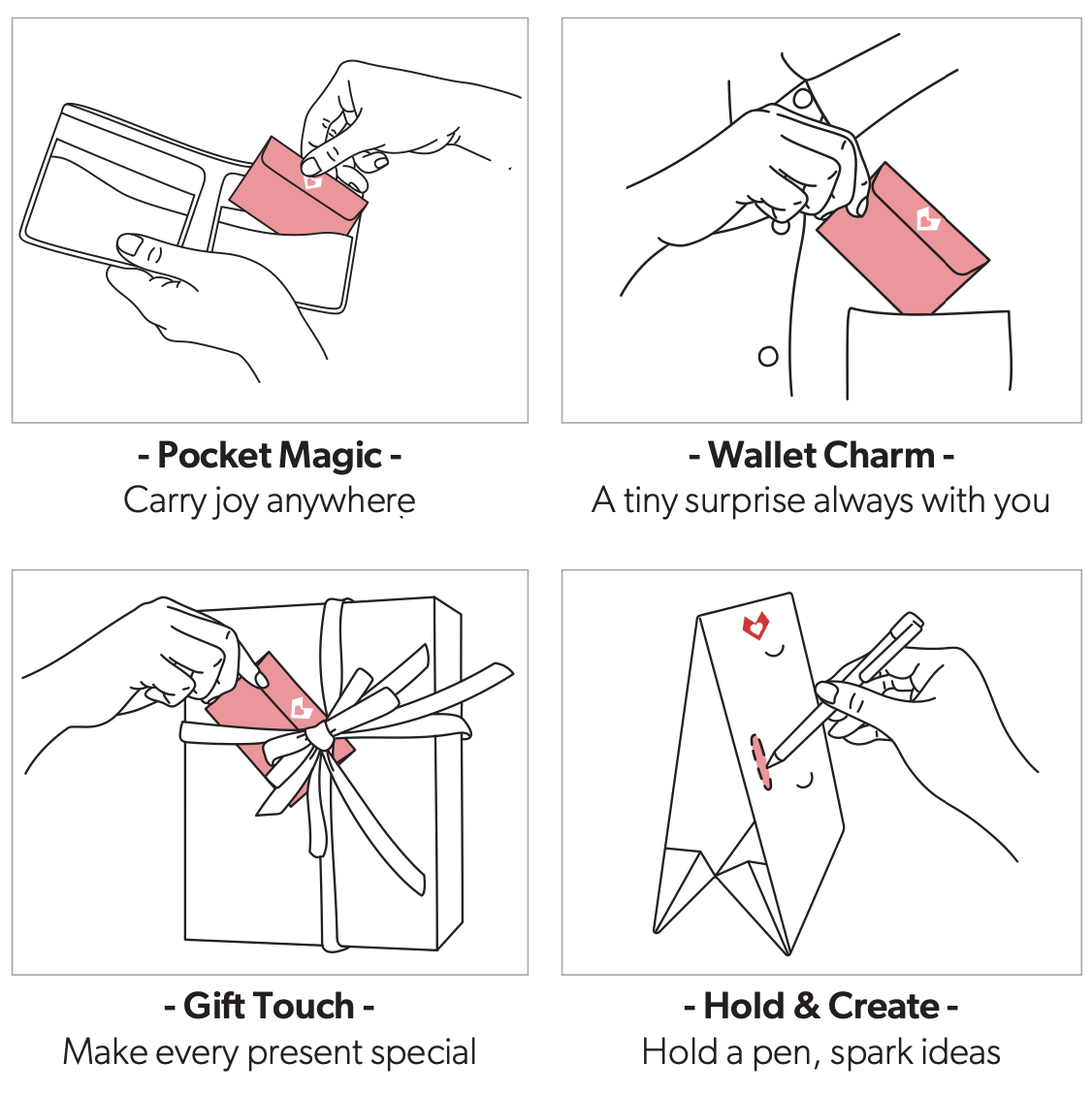 - Pocket Magic -
Carry joy anywhere

- Wallet Charm -
A tiny surprise always with you

- Gift Touch -
Make every present special

- Hold & Create -
Hold a pen, spark ideas