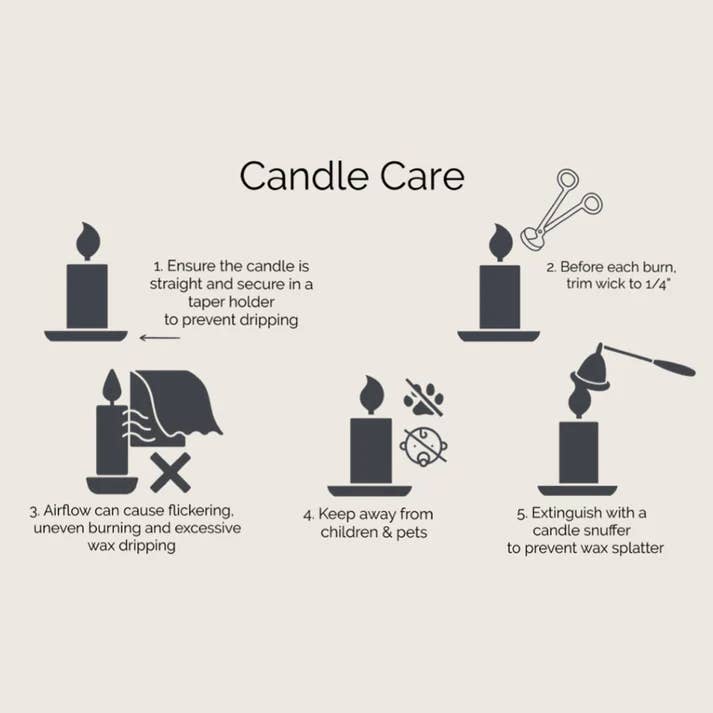 Candle Care

1. Ensure the candle is straight and secure in a taper holder to prevent dripping

2. Before each burn, trim wick to 1/4"

3. Airflow can cause flickering, uneven burning and excessive wax dripping

4. Keep away from children & pets

5. Extinguish with a candle snuffer to prevent wax splatter