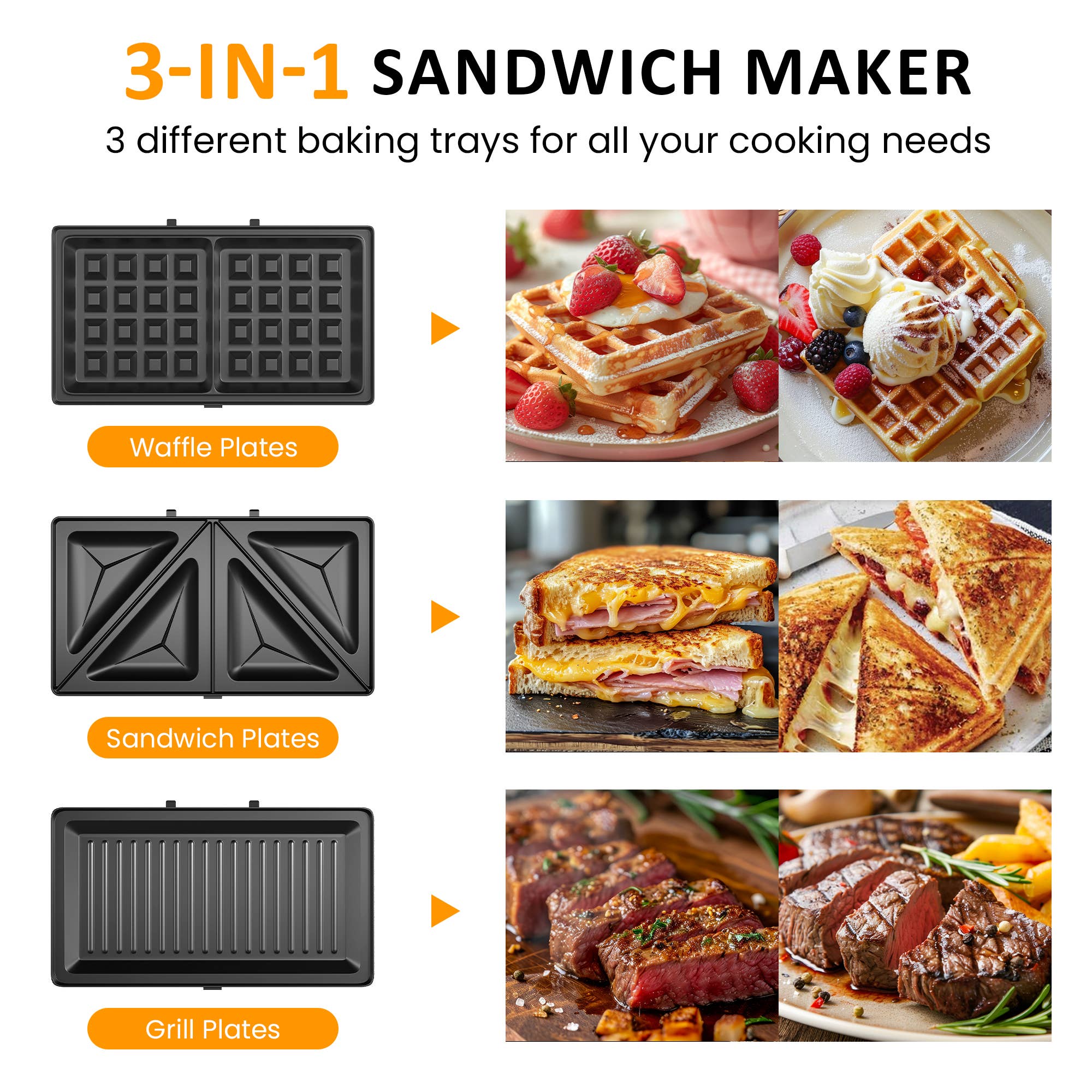 3-IN-1 SANDWICH MAKER

3 different baking trays for all your cooking needs

Waffle Plates

Sandwich Plates

Grill Plates