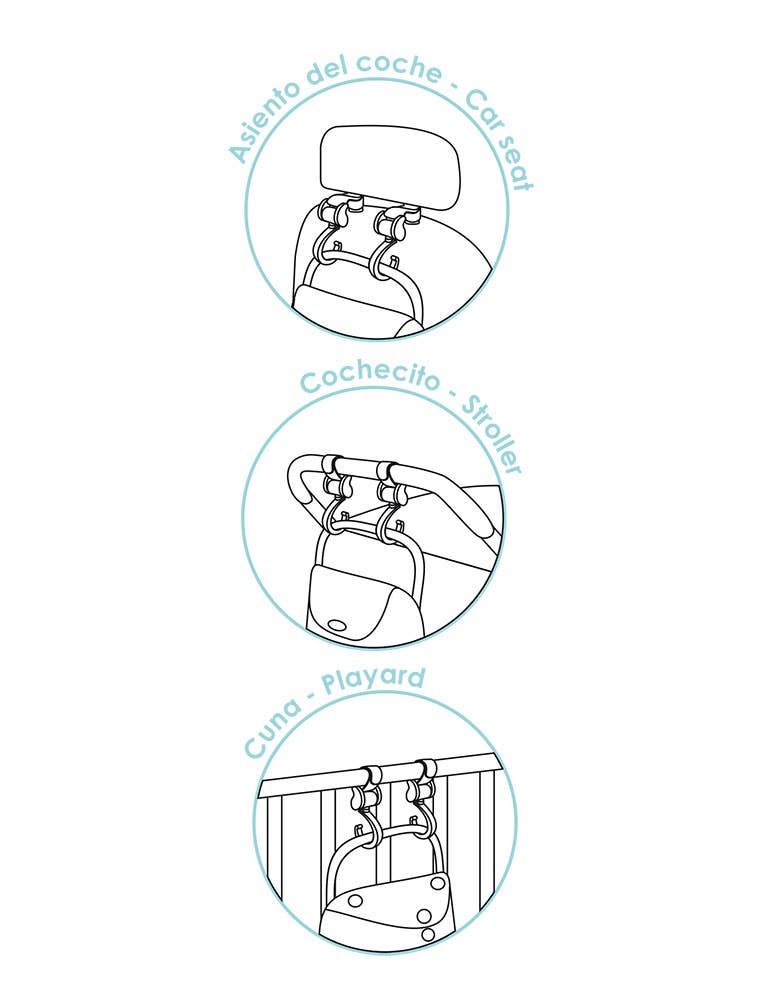 Asiento del coche - Car seat

Cochecito - Stroller

Cuna - Playard