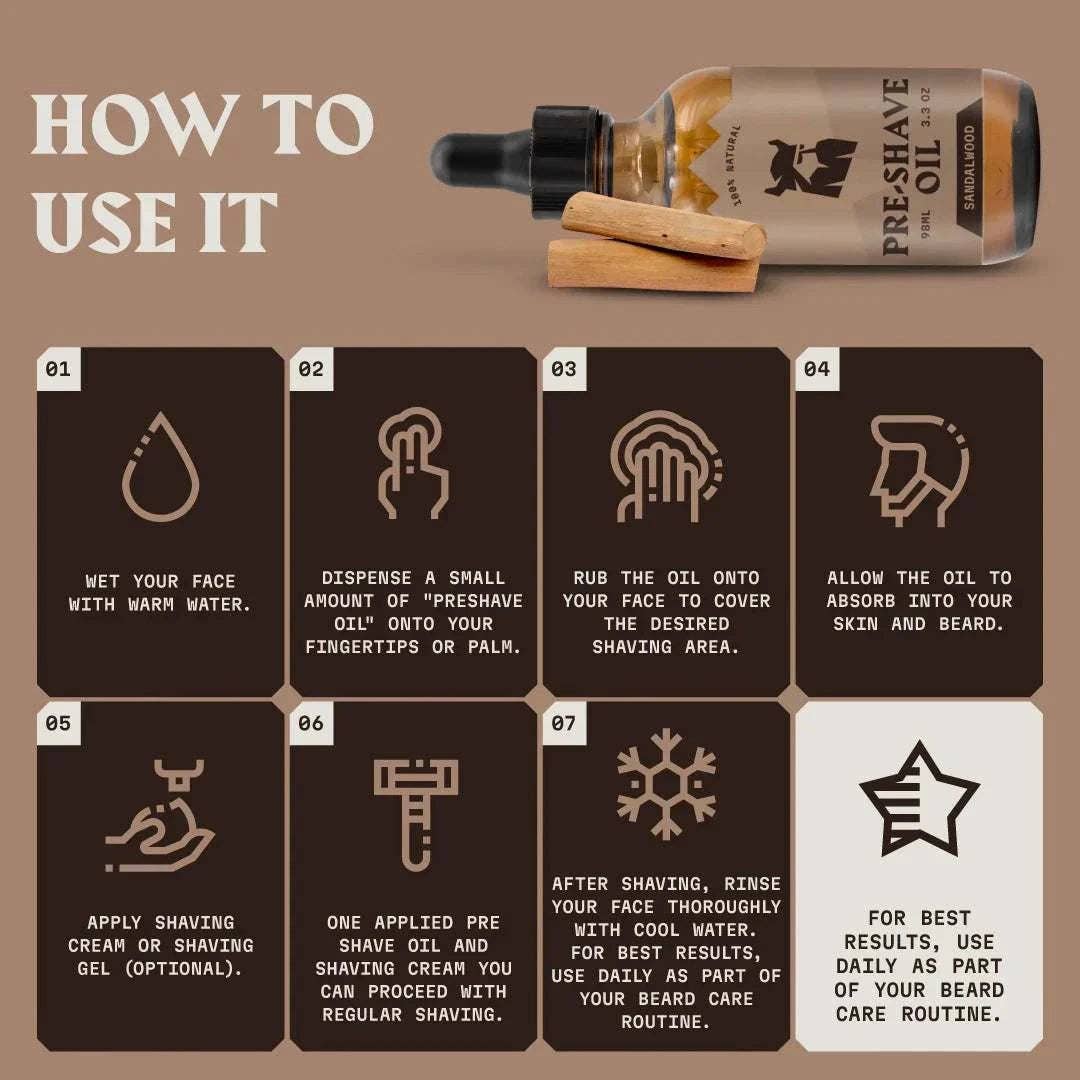 HOW TO USE IT

100% NATURAL
PRE-SHAVE OIL
98ML 3.3 OZ
SANDALWOOD

01
WET YOUR FACE WITH WARM WATER.

02
DISPENSE A SMALL AMOUNT OF "PRESHAVE OIL" ONTO YOUR FINGERTIPS OR PALM.

03
RUB THE OIL ONTO YOUR FACE TO COVER THE DESIRED SHAVING AREA.

04
ALLOW THE OIL TO ABSORB INTO YOUR SKIN AND BEARD.

05
APPLY SHAVING CREAM OR SHAVING GEL (OPTIONAL).

06
ONE APPLIED PRE SHAVE OIL AND SHAVING CREAM YOU CAN PROCEED WITH REGULAR SHAVING.

07
AFTER SHAVING, RINSE YOUR FACE THOROUGHLY WITH COOL WATER. FOR BEST RESULTS, USE DAILY AS PART OF YOUR BEARD CARE ROUTINE.

FOR BEST RESULTS, USE DAILY AS PART OF YOUR BEARD CARE ROUTINE.