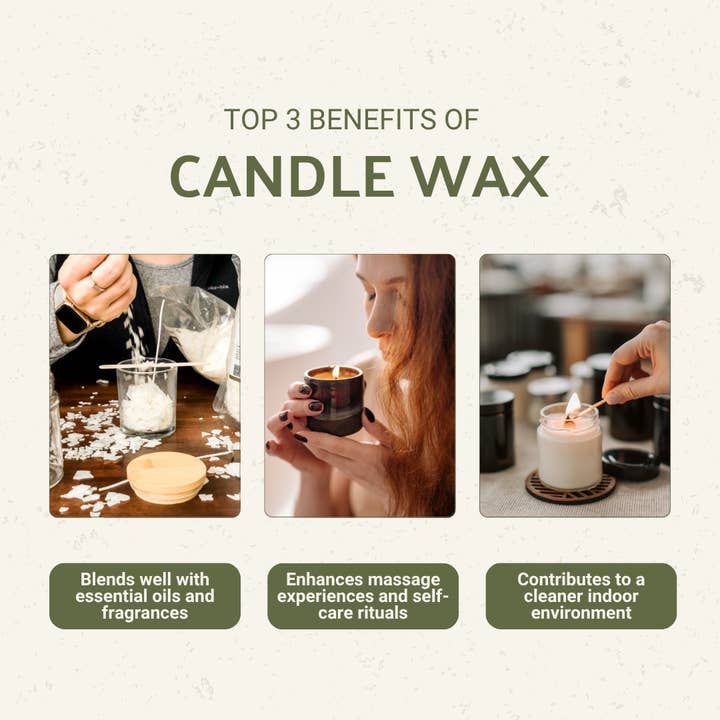 TOP 3 BENEFITS OF

CANDLE WAX

Blends well with essential oils and fragrances

Enhances massage experiences and self-care rituals

Contributes to a cleaner indoor environment