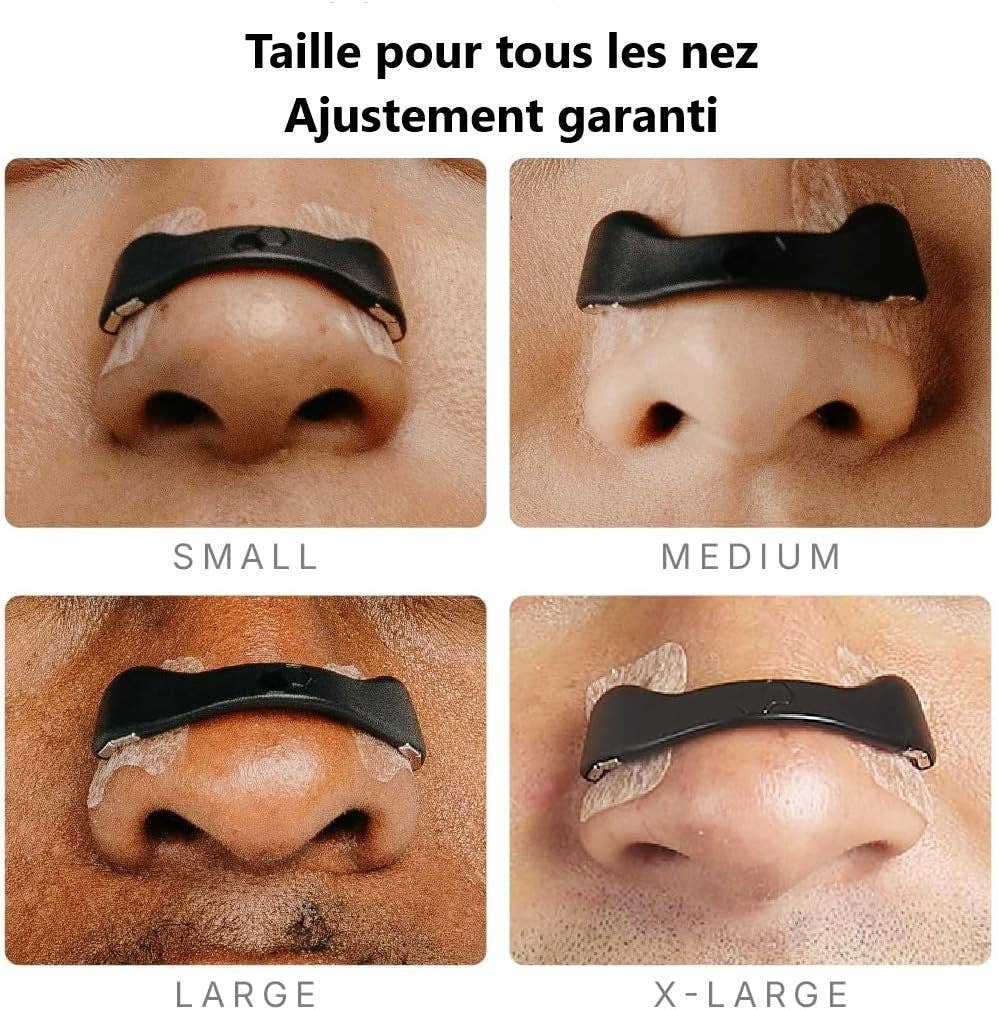 Taille pour tous les nez
Ajustement garanti

SMALL

MEDIUM

LARGE

X-LARGE