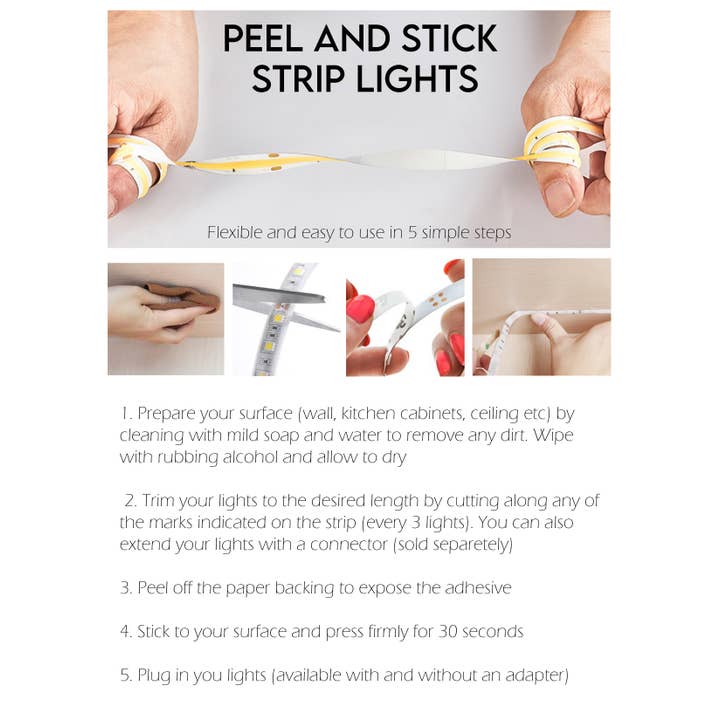 PEEL AND STICK STRIP LIGHTS

Flexible and easy to use in 5 simple steps

1. Prepare your surface (wall, kitchen cabinets, ceiling etc) by cleaning with mild soap and water to remove any dirt. Wipe with rubbing alcohol and allow to dry

2. Trim your lights to the desired length by cutting along any of the marks indicated on the strip (every 3 lights). You can also extend your lights with a connector (sold separetely)

3. Peel off the paper backing to expose the adhesive

4. Stick to your surface and press firmly for 30 seconds

5. Plug in you lights (available with and without an adapter)