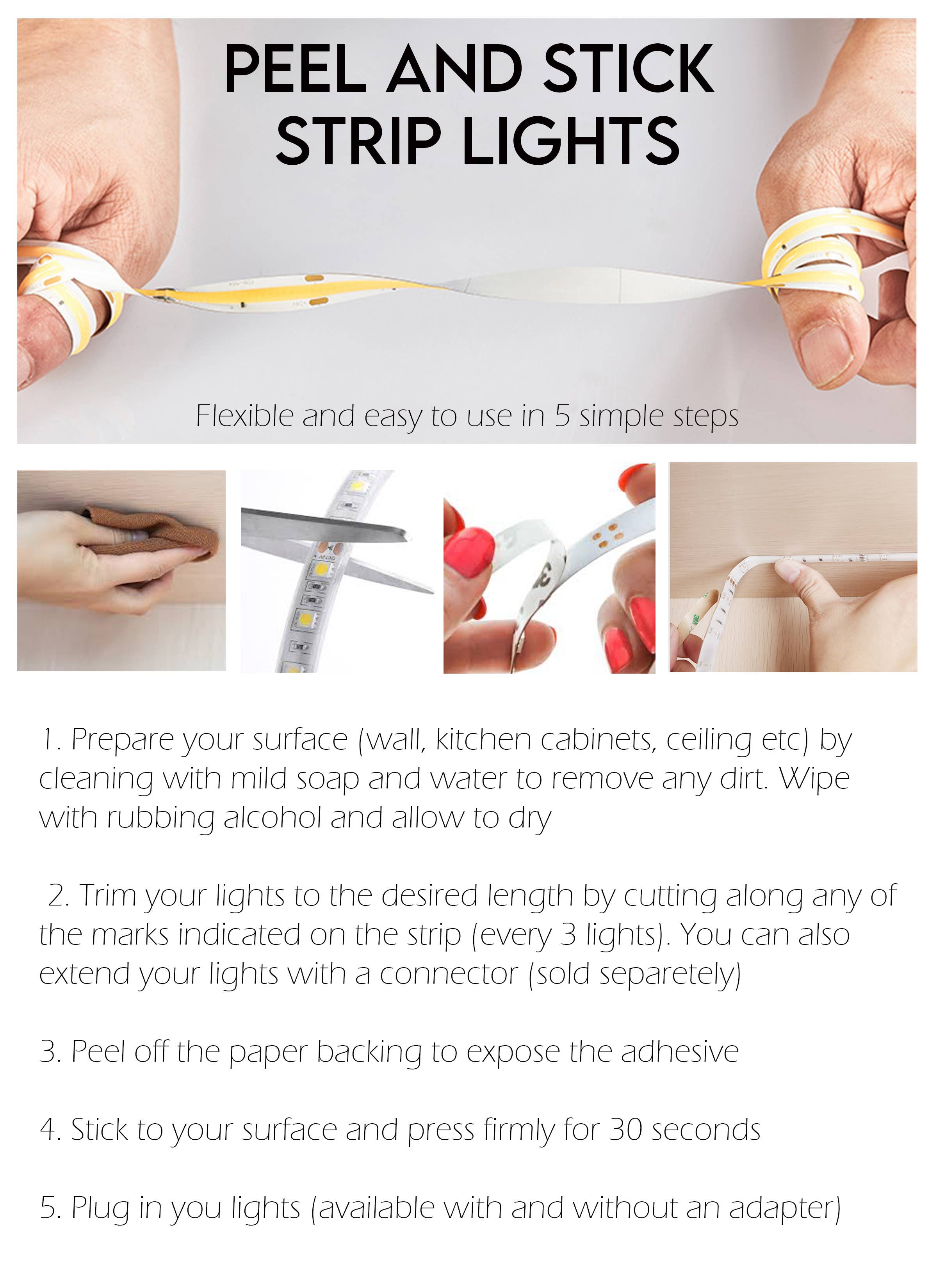 PEEL AND STICK STRIP LIGHTS

Flexible and easy to use in 5 simple steps

1. Prepare your surface (wall, kitchen cabinets, ceiling etc) by cleaning with mild soap and water to remove any dirt. Wipe with rubbing alcohol and allow to dry

2. Trim your lights to the desired length by cutting along any of the marks indicated on the strip (every 3 lights). You can also extend your lights with a connector (sold separetely)

3. Peel off the paper backing to expose the adhesive

4. Stick to your surface and press firmly for 30 seconds

5. Plug in you lights (available with and without an adapter)