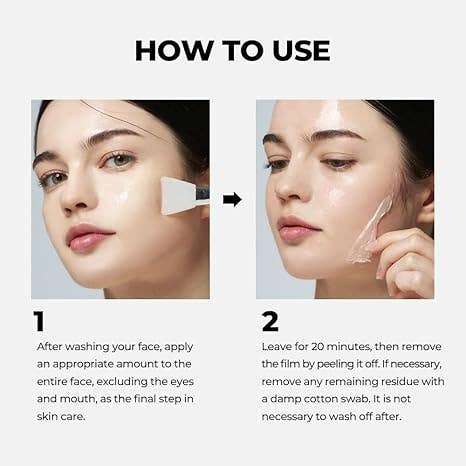 HOW TO USE

1

After washing your face, apply an appropriate amount to the entire face, excluding the eyes and mouth, as the final step in skin care.

2

Leave for 20 minutes, then remove the film by peeling it off. If necessary, remove any remaining residue with a damp cotton swab. It is not necessary to wash off after.