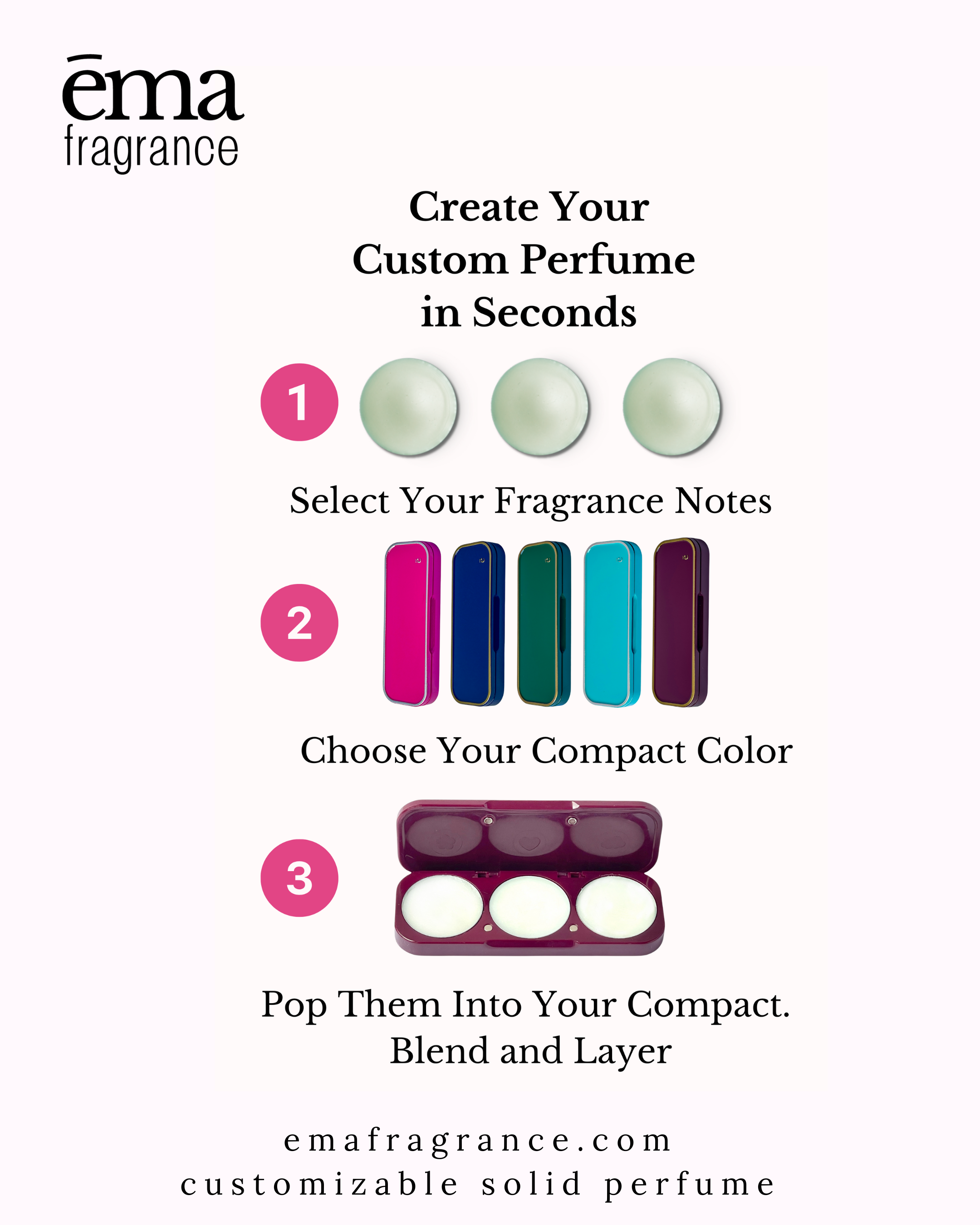 ēma
fragrance

Create Your Custom Perfume in Seconds

1

Select Your Fragrance Notes

2

Choose Your Compact Color

3

Pop Them Into Your Compact. Blend and Layer

emafragrance.com
customizable solid perfume