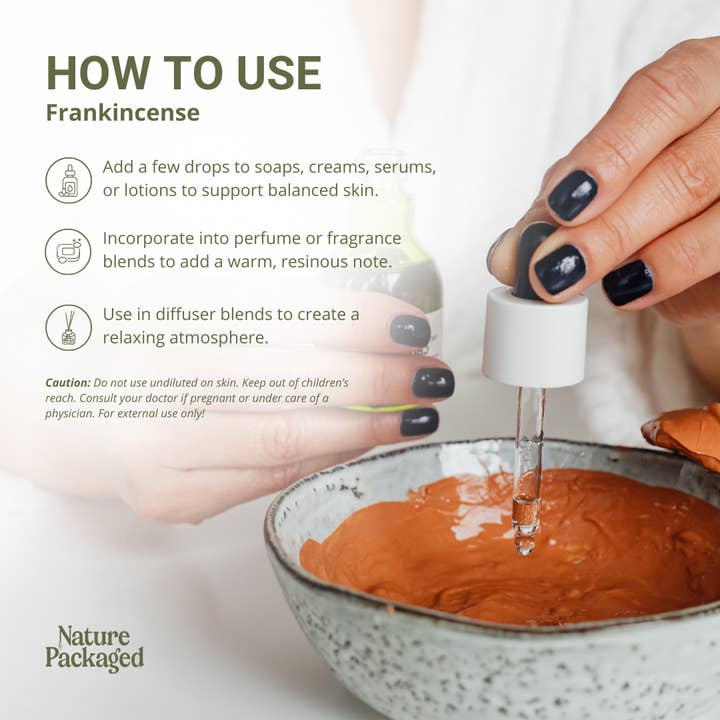 HOW TO USE
Frankincense

Add a few drops to soaps, creams, serums, or lotions to support balanced skin.

Incorporate into perfume or fragrance blends to add a warm, resinous note.

Use in diffuser blends to create a relaxing atmosphere.

Caution: Do not use undiluted on skin. Keep out of children's reach. Consult your doctor if pregnant or under care of a physician. For external use only!

Nature Packaged