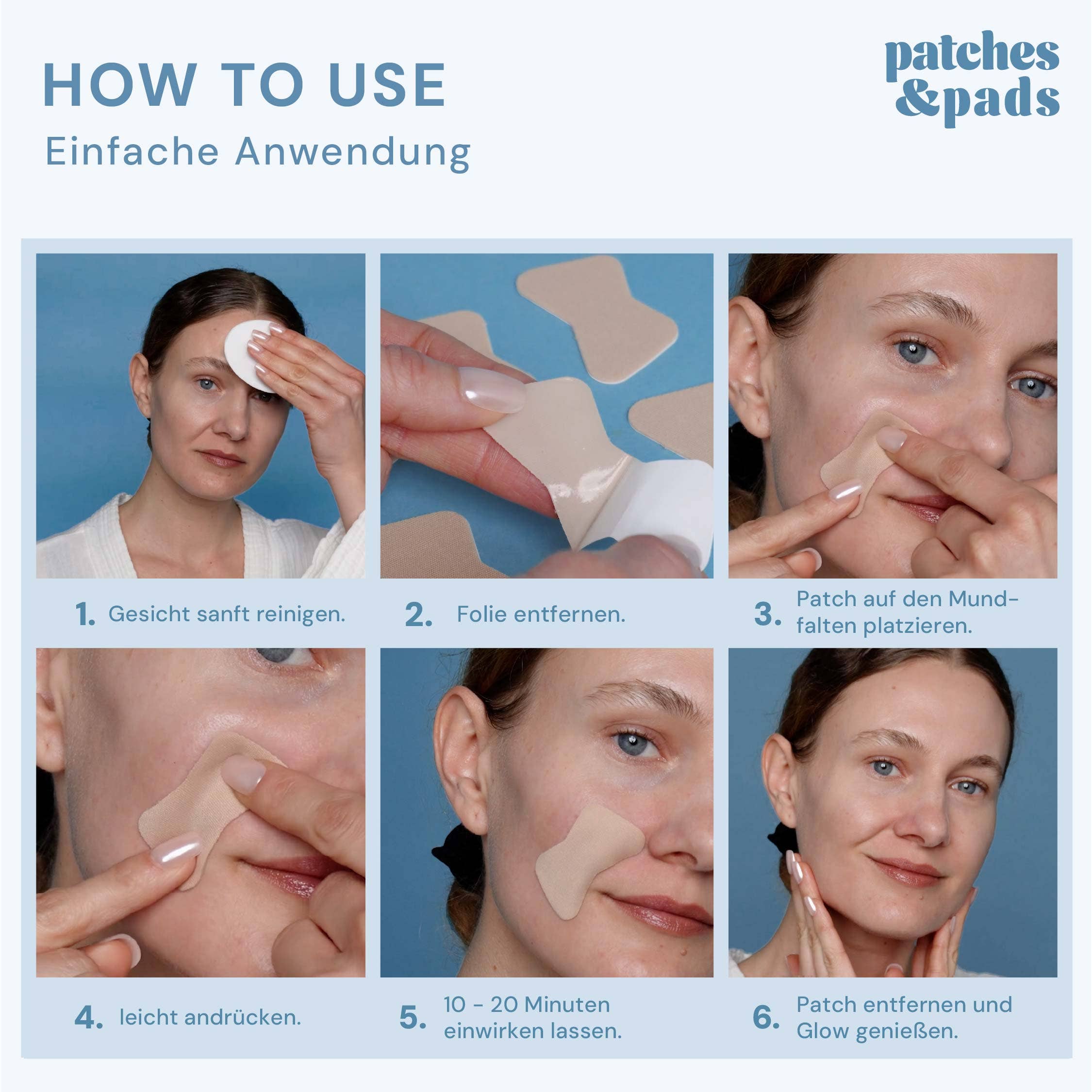 HOW TO USE
Einfache Anwendung

patches &pads

1. Gesicht sanft reinigen.

2. Folie entfernen.

3. Patch auf den Mundfalten platzieren.

4. leicht andrücken.

5. 10 - 20 Minuten einwirken lassen.

6. Patch entfernen und Glow genießen.