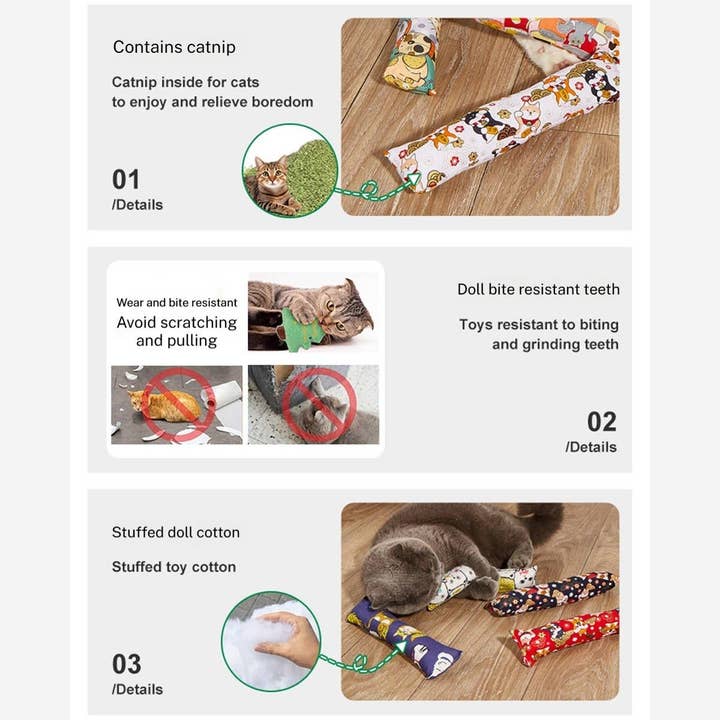 Contains catnip

Catnip inside for cats to enjoy and relieve boredom

01
/Details

Wear and bite resistant
Avoid scratching and pulling

Doll bite resistant teeth

Toys resistant to biting and grinding teeth

02
/Details

Stuffed doll cotton

Stuffed toy cotton

03
/Details