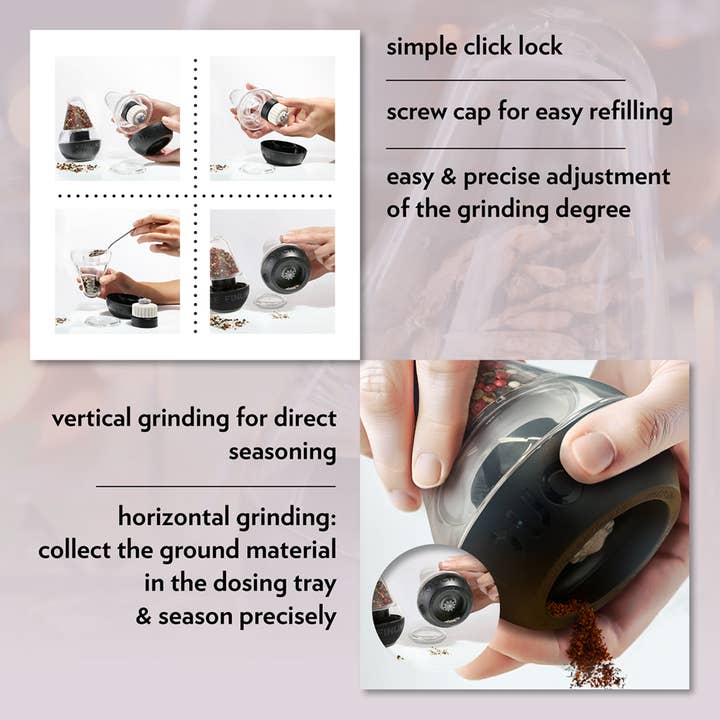 simple click lock

screw cap for easy refilling

easy & precise adjustment of the grinding degree

vertical grinding for direct seasoning

horizontal grinding: collect the ground material in the dosing tray & season precisely