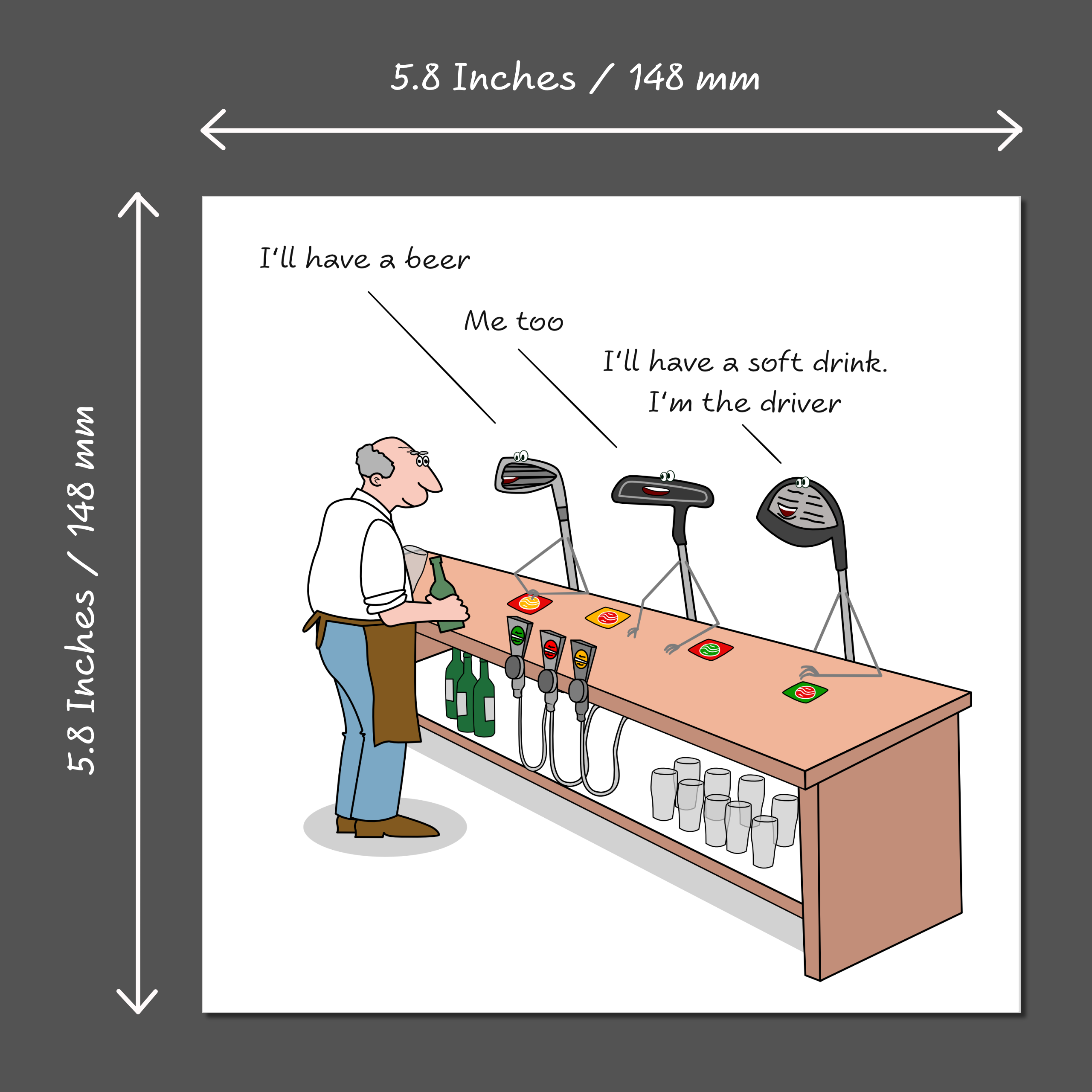 5.8 Inches / 148 mm

5.8 Inches / 148 mm

I'll have a beer

Me too

I'll have a soft drink. I'm the driver