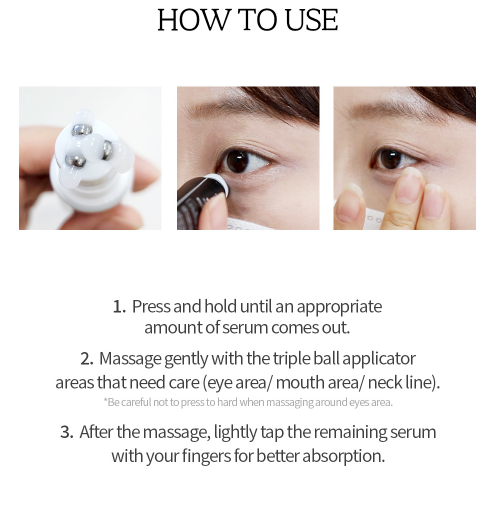 HOW TO USE

1. Press and hold until an appropriate amount of serum comes out.

2. Massage gently with the triple ball applicator areas that need care (eye area/ mouth area/ neck line).

*Be careful not to press to hard when massaging around eyes area.

3. After the massage, lightly tap the remaining serum with your fingers for better absorption.