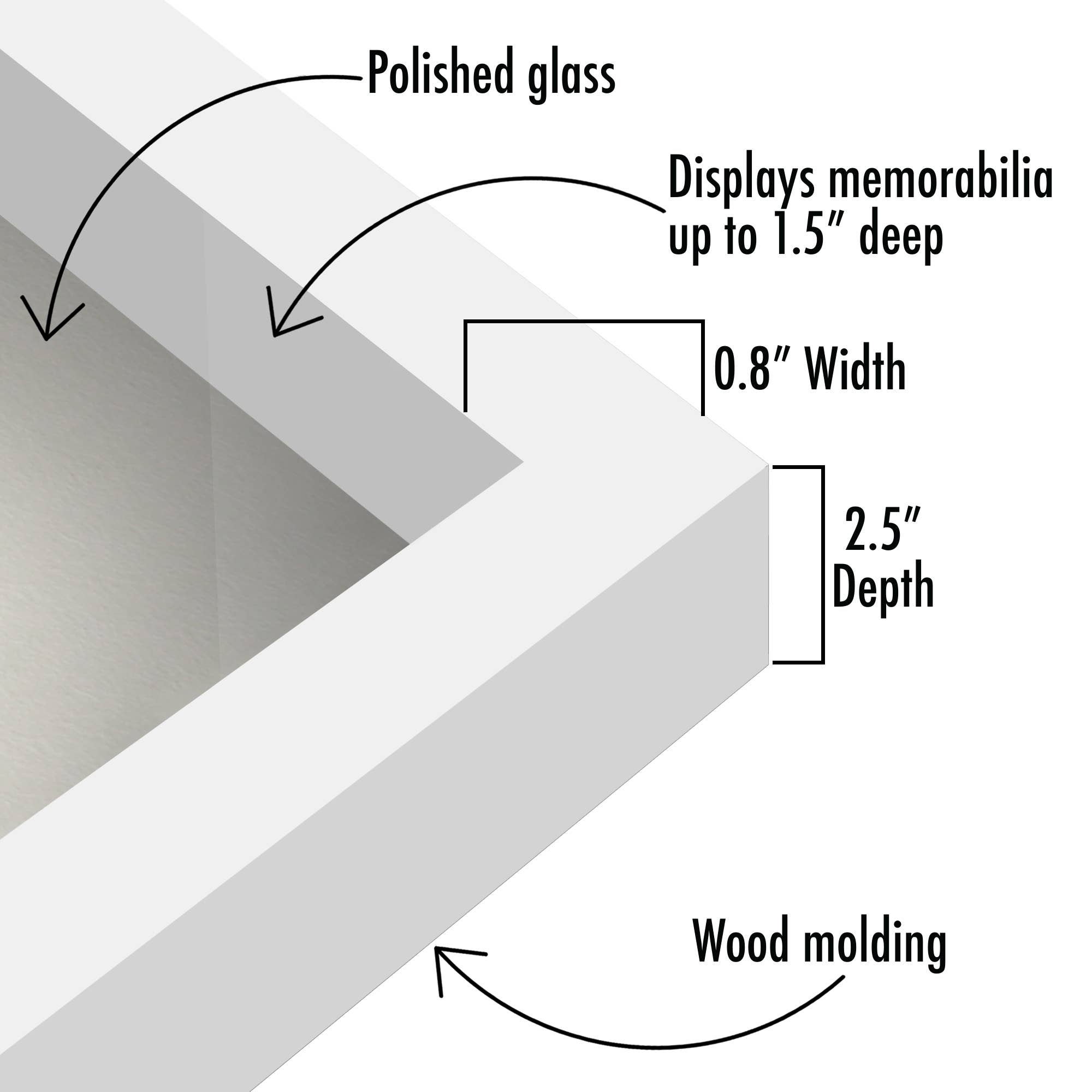 Polished glass

Displays memorabilia up to 1.5″ deep

0.8″ Width

2.5″ Depth

Wood molding