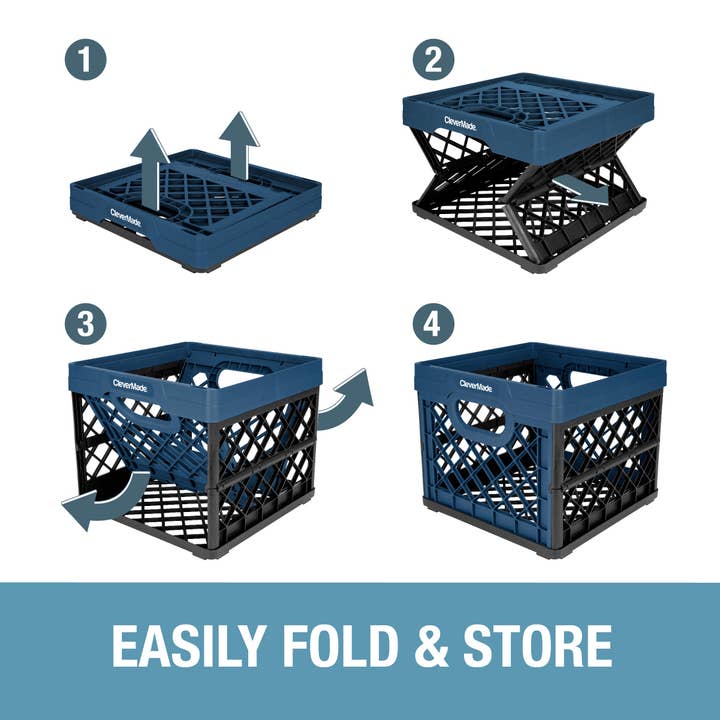 1

CleverMade

2

CleverMade

3

CleverMade

4

CleverMade

EASILY FOLD & STORE