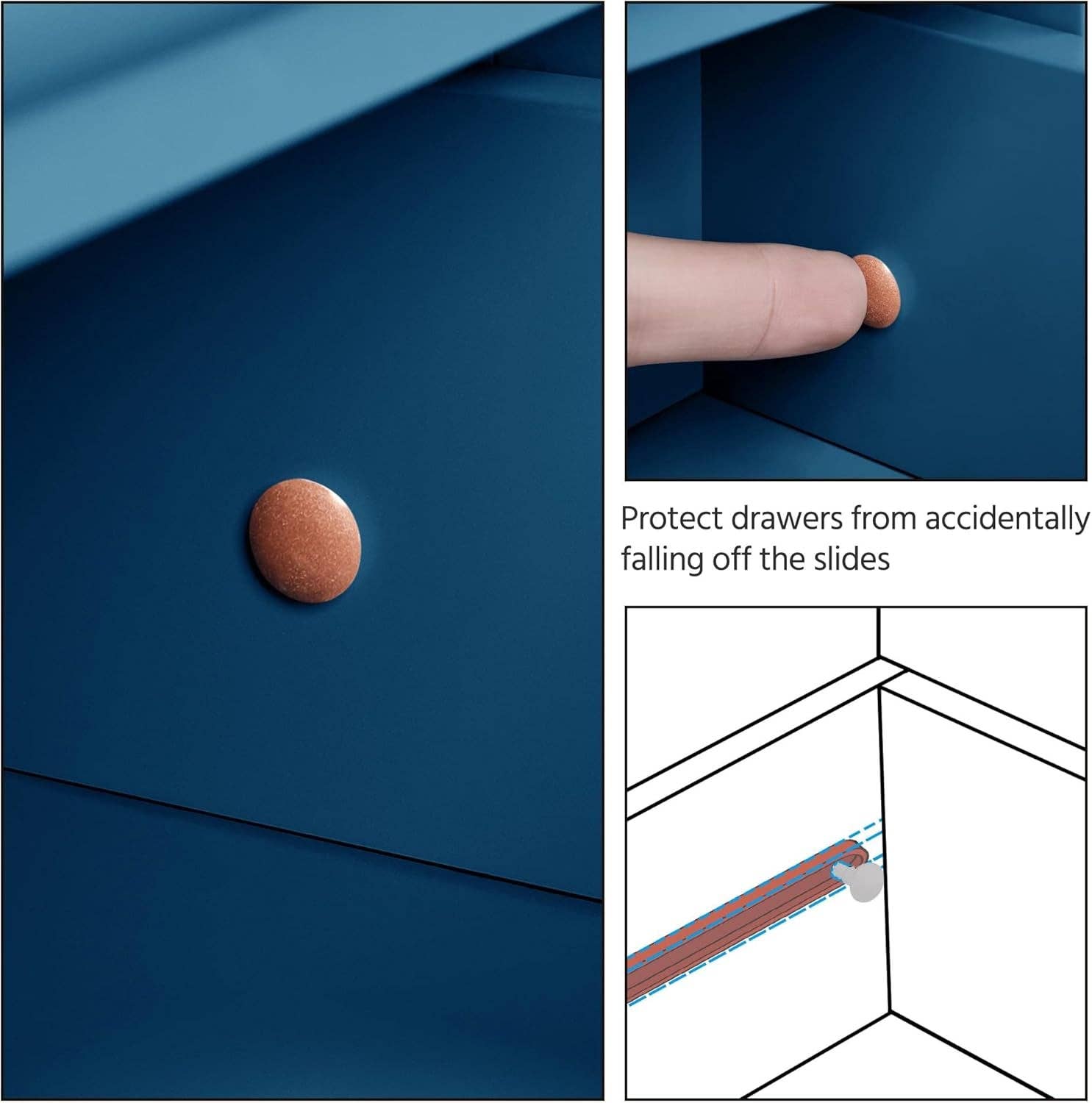 Protect drawers from accidentally falling off the slides