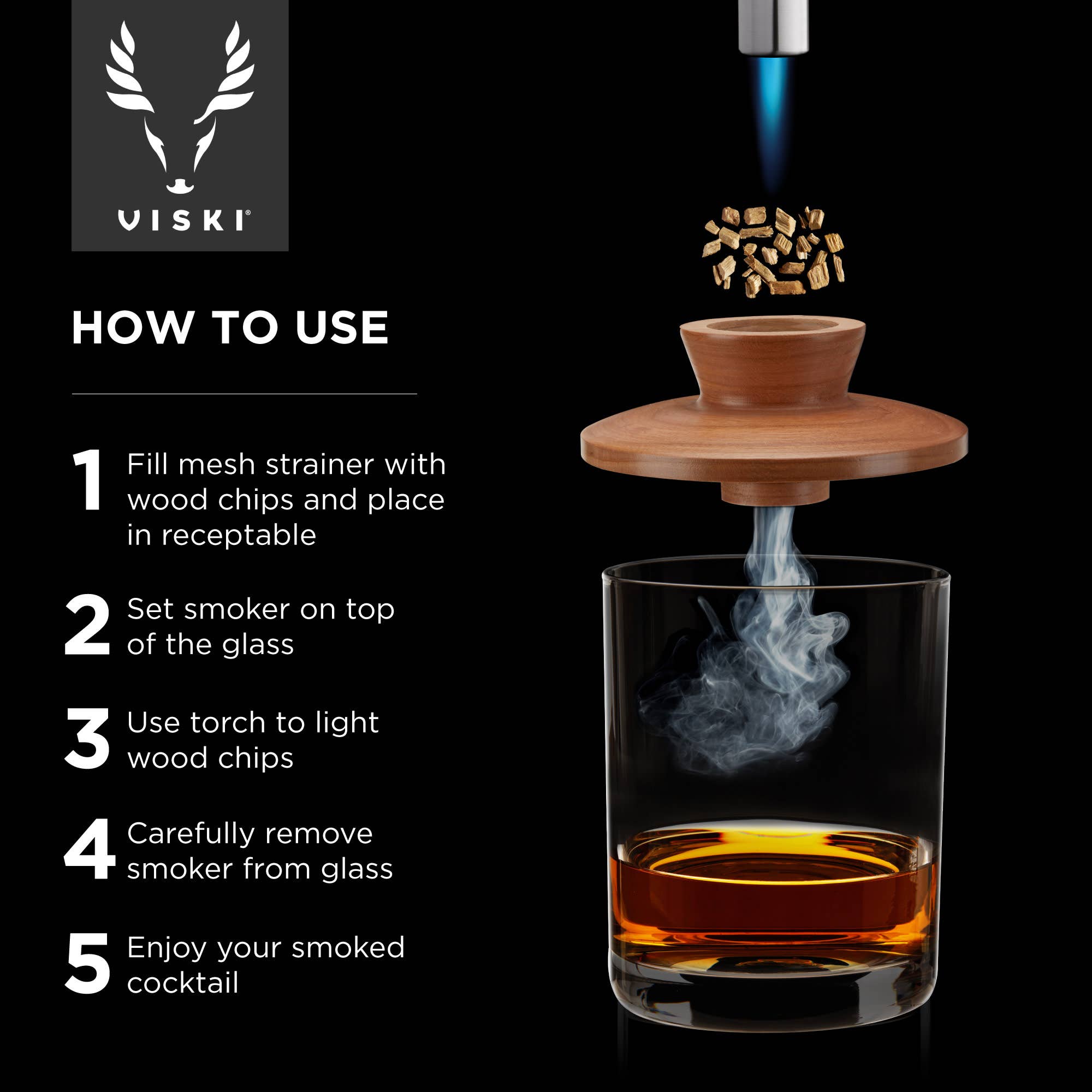 VISKI®

HOW TO USE

1 Fill mesh strainer with wood chips and place in receptable

2 Set smoker on top of the glass

3 Use torch to light wood chips

4 Carefully remove smoker from glass

5 Enjoy your smoked cocktail