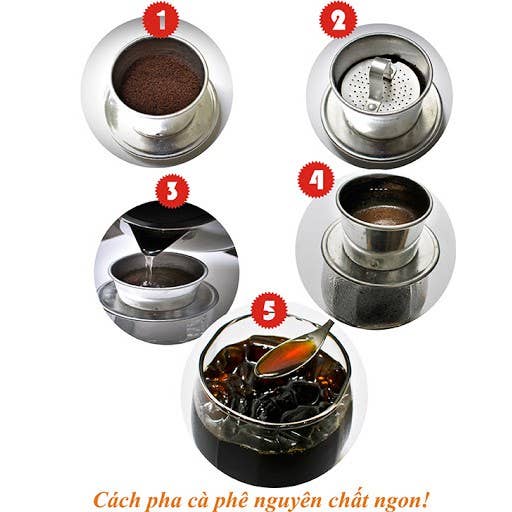 1
2
3
4
5
Cách pha cà phê nguyên chất ngon!