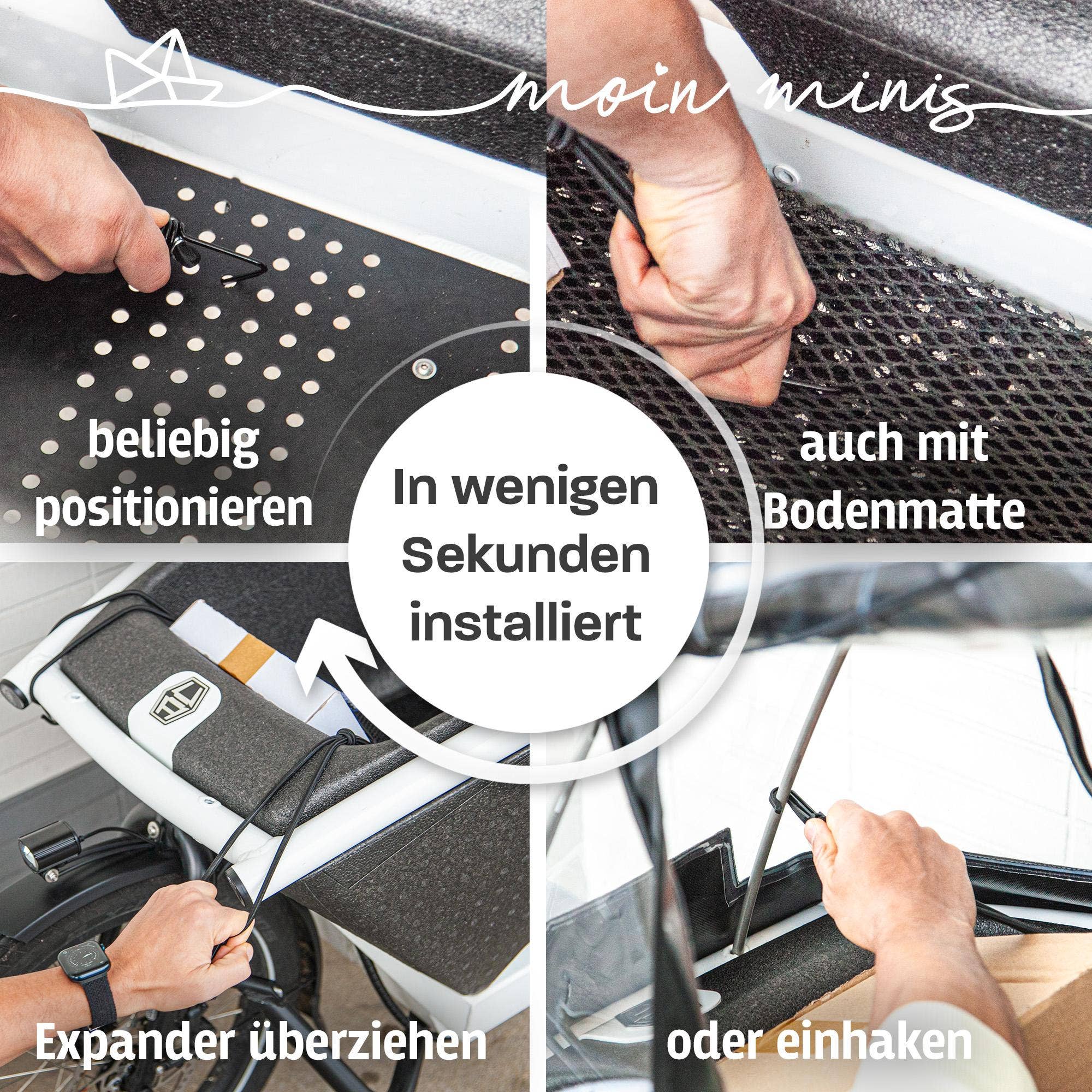 moin minis

beliebig positionieren

auch mit Bodenmatte

In wenigen Sekunden installiert

Expander überziehen

oder einhaken