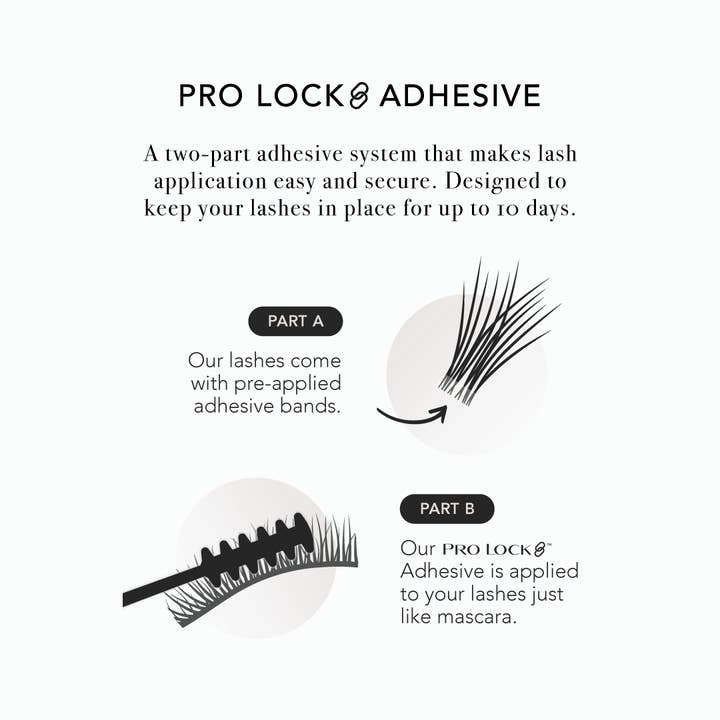 PRO LOCK ADHESIVE

A two-part adhesive system that makes lash application easy and secure. Designed to keep your lashes in place for up to 10 days.

PART A

Our lashes come with pre-applied adhesive bands.

PART B

Our PRO LOCK™ Adhesive is applied to your lashes just like mascara.