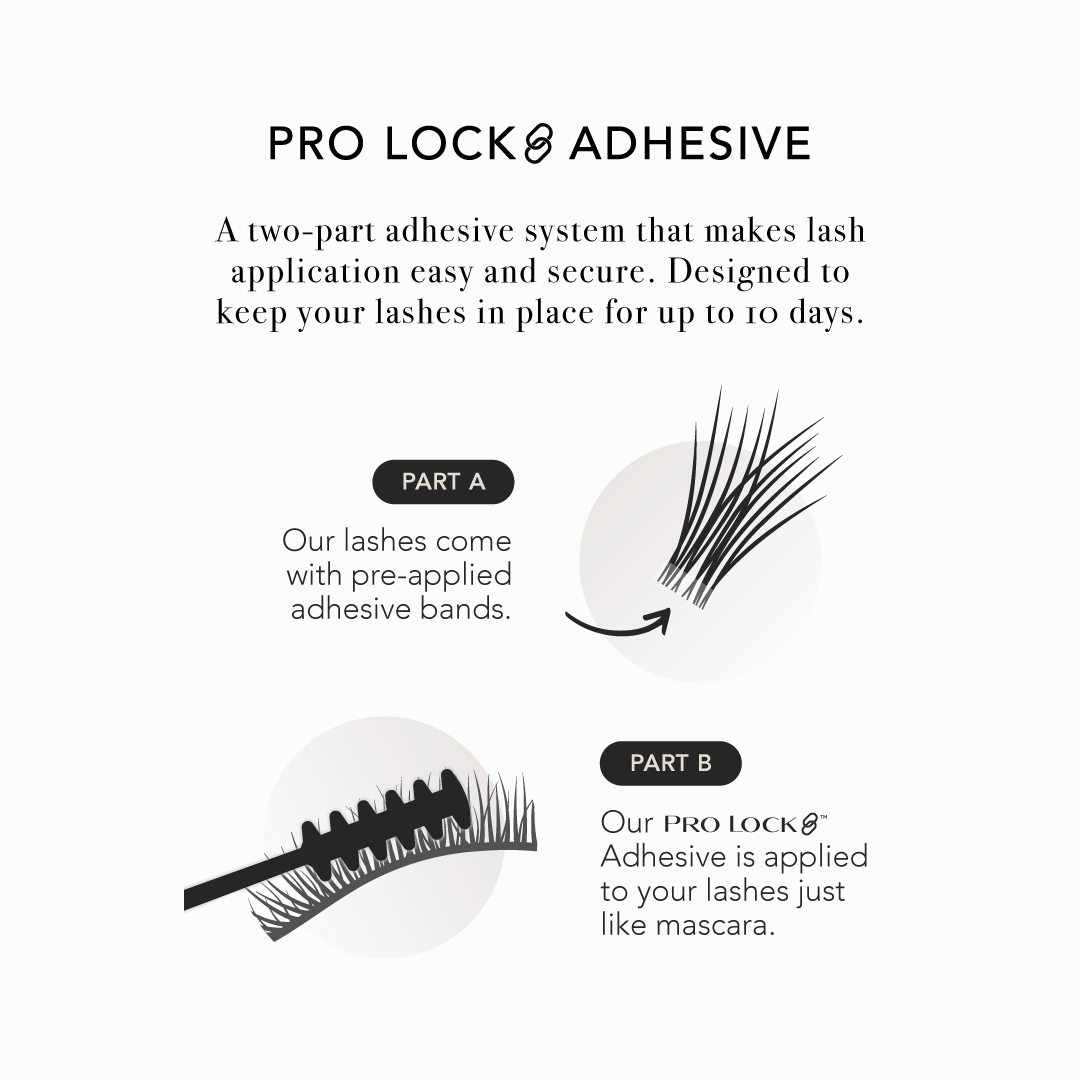 PRO LOCK ADHESIVE

A two-part adhesive system that makes lash application easy and secure. Designed to keep your lashes in place for up to 10 days.

PART A

Our lashes come with pre-applied adhesive bands.

PART B

Our PRO LOCK™ Adhesive is applied to your lashes just like mascara.