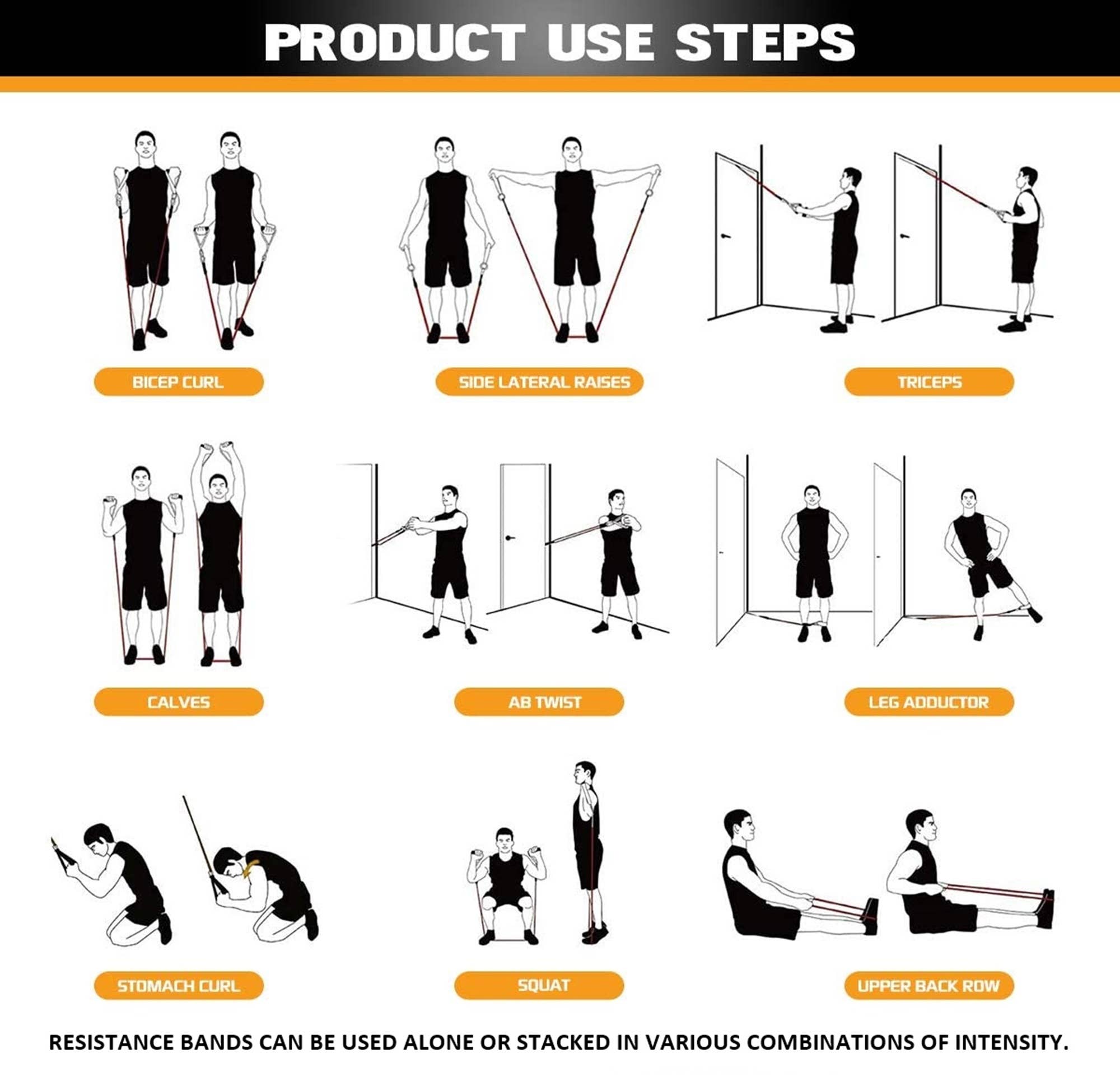 PRODUCT USE STEPS

BICEP CURL

SIDE LATERAL RAISES

TRICEPS

CALVES

AB TWIST

LEG ADDUCTOR

STOMACH CURL

SQUAT

UPPER BACK ROW

RESISTANCE BANDS CAN BE USED ALONE OR STACKED IN VARIOUS COMBINATIONS OF INTENSITY.