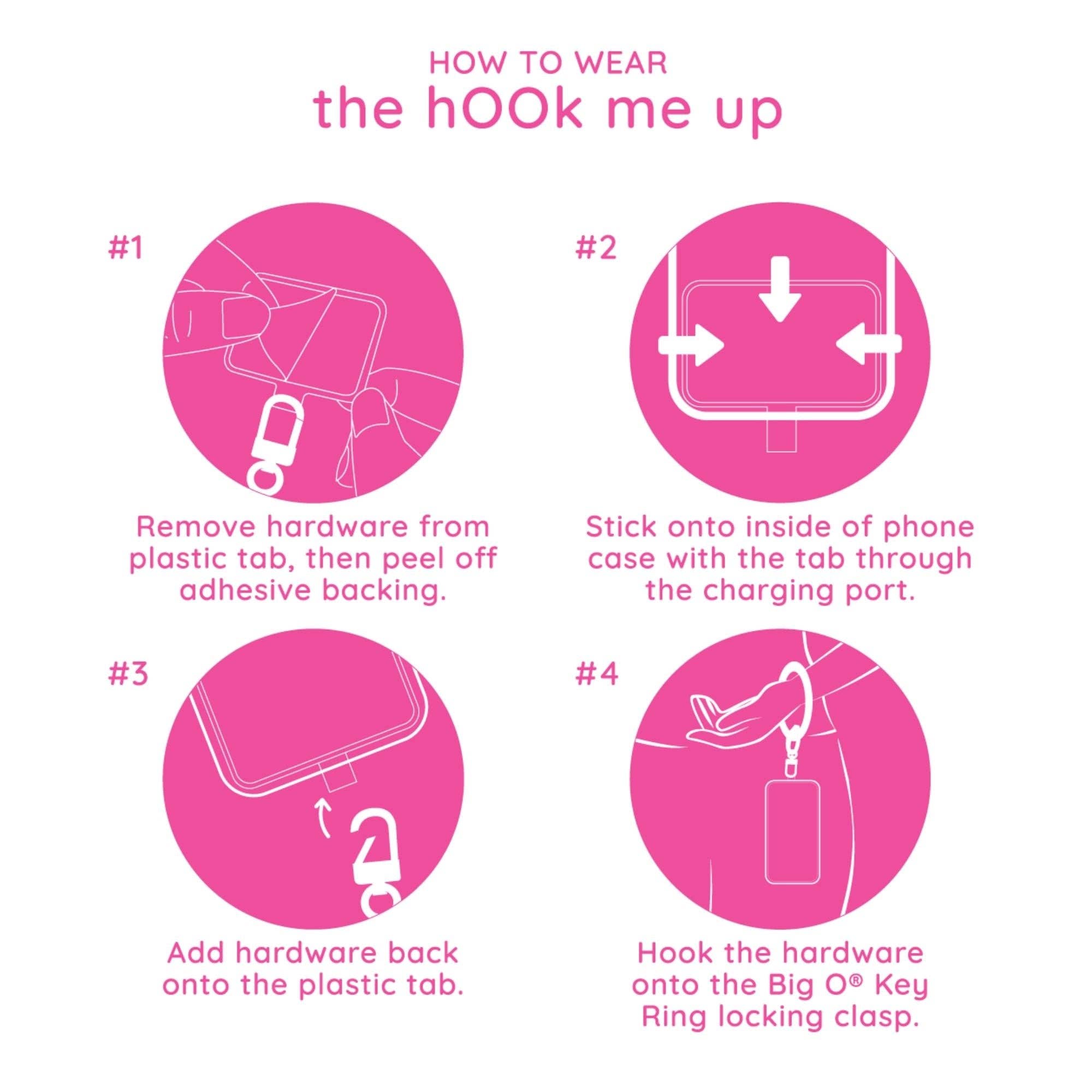 HOW TO WEAR
the hOOk me up

#1

Remove hardware from plastic tab, then peel off adhesive backing.

#2

Stick onto inside of phone case with the tab through the charging port.

#3

Add hardware back onto the plastic tab.

#4

Hook the hardware onto the Big O® Key Ring locking clasp.