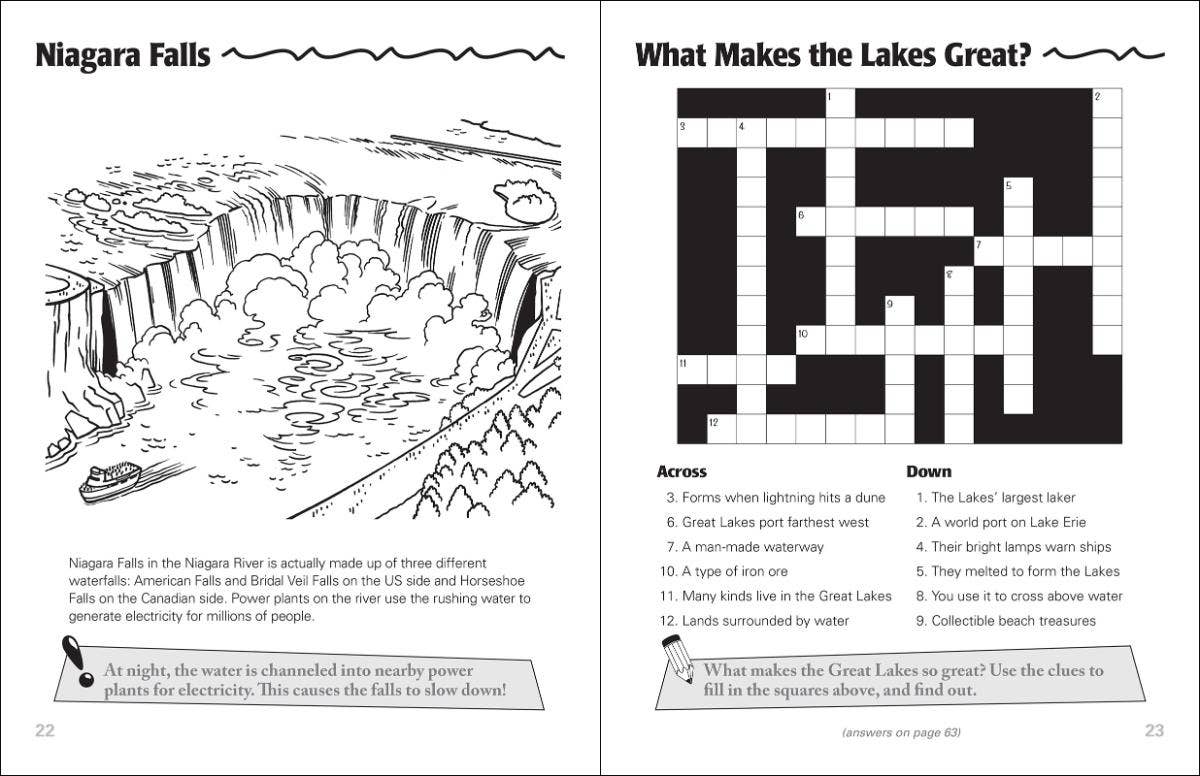 Niagara Falls

Niagara Falls in the Niagara River is actually made up of three different waterfalls: American Falls and Bridal Veil Falls on the US side and Horseshoe Falls on the Canadian side. Power plants on the river use the rushing water to generate electricity for millions of people.

At night, the water is channeled into nearby power plants for electricity. This causes the falls to slow down!

22

What Makes the Lakes Great?

1 2 3 4 5 6 7 8 9 10 11 12

Across
3. Forms when lightning hits a dune
6. Great Lakes port farthest west
7. A man-made waterway
10. A type of iron ore
11. Many kinds live in the Great Lakes
12. Lands surrounded by water

Down
1. The Lakes' largest laker
2. A world port on Lake Erie
4. Their bright lamps warn ships
5. They melted to form the Lakes
8. You use it to cross above water
9. Collectible beach treasures

What makes the Great Lakes so great? Use the clues to fill in the squares above, and find out.

(answers on page 63)

23