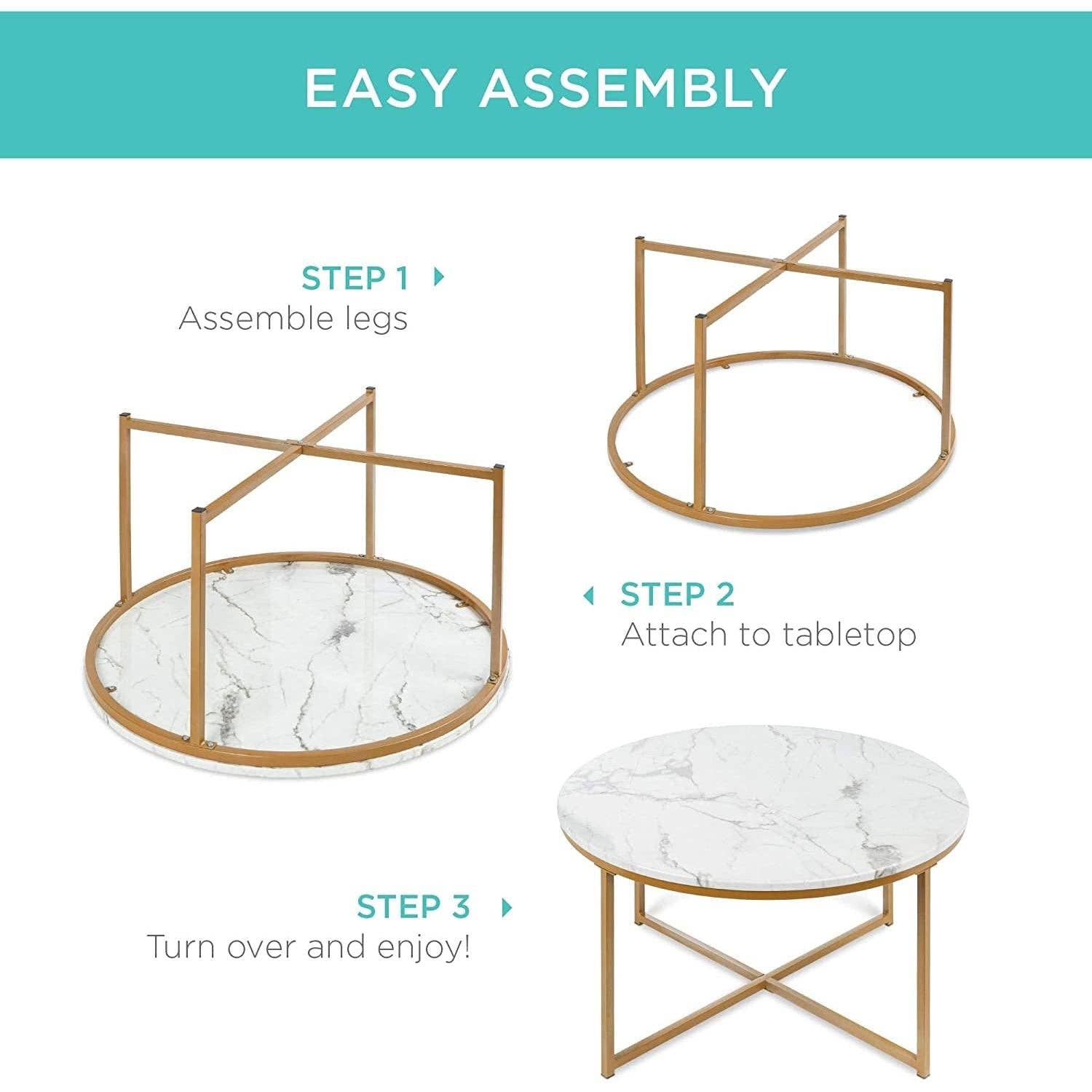 EASY ASSEMBLY

STEP 1
Assemble legs

STEP 2
Attach to tabletop

STEP 3
Turn over and enjoy!