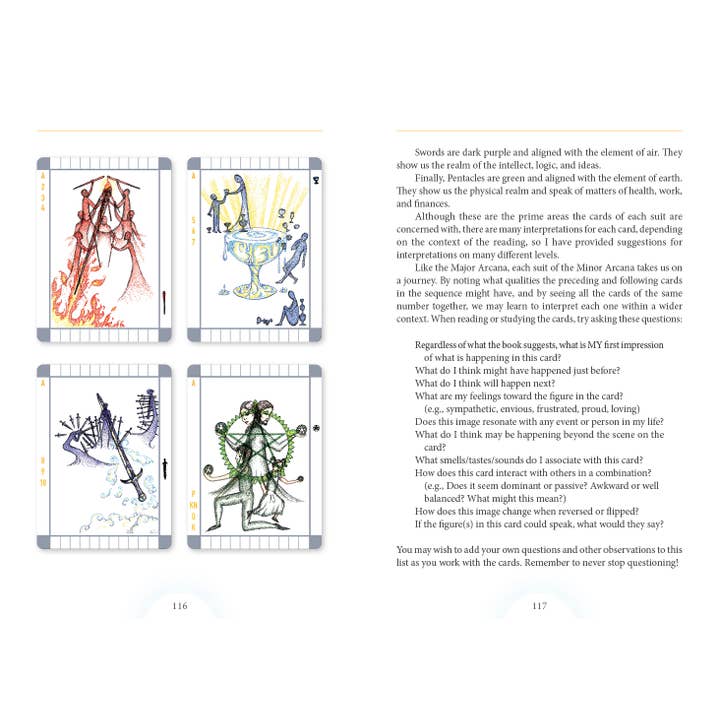 A
2
3
4

A
5
6
7

A
8
9
10

A
P
KN
Q
K

116

Swords are dark purple and aligned with the element of air. They show us the realm of the intellect, logic, and ideas.

Finally, Pentacles are green and aligned with the element of earth. They show us the physical realm and speak of matters of health, work, and finances.

Although these are the prime areas the cards of each suit are concerned with, there are many interpretations for each card, depending on the context of the reading, so I have provided suggestions for interpretations on many different levels.

Like the Major Arcana, each suit of the Minor Arcana takes us on a journey. By noting what qualities the preceding and following cards in the sequence might have, and by seeing all the cards of the same number together, we may learn to interpret each one within a wider context. When reading or studying the cards, try asking these questions:

Regardless of what the book suggests, what is MY first impression of what is happening in this card?
What do I think might have happened just before?
What do I think will happen next?
What are my feelings toward the figure in the card? (e.g., sympathetic, envious, frustrated, proud, loving)
Does this image resonate with any event or person in my life?
What do I think may be happening beyond the scene on the card?
What smells/tastes/sounds do I associate with this card?
How does this card interact with others in a combination? (e.g., Does it seem dominant or passive? Awkward or well balanced? What might this mean?)
How does this image change when reversed or flipped?
If the figure(s) in this card could speak, what would they say?

You may wish to add your own questions and other observations to this list as you work with the cards. Remember to never stop questioning!

117