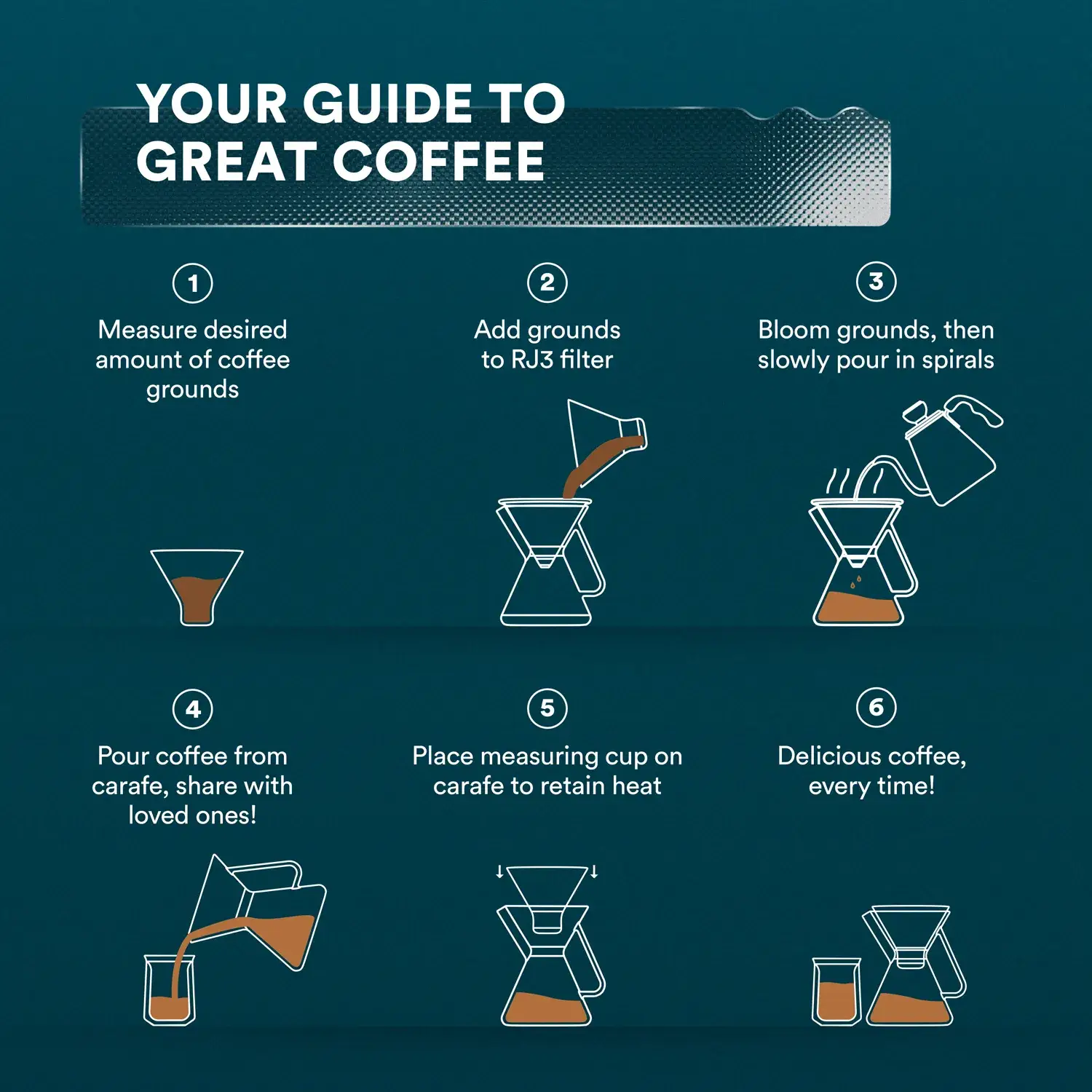 YOUR GUIDE TO GREAT COFFEE

1
Measure desired amount of coffee grounds

2
Add grounds to RJ3 filter

3
Bloom grounds, then slowly pour in spirals

4
Pour coffee from carafe, share with loved ones!

5
Place measuring cup on carafe to retain heat

6
Delicious coffee, every time!