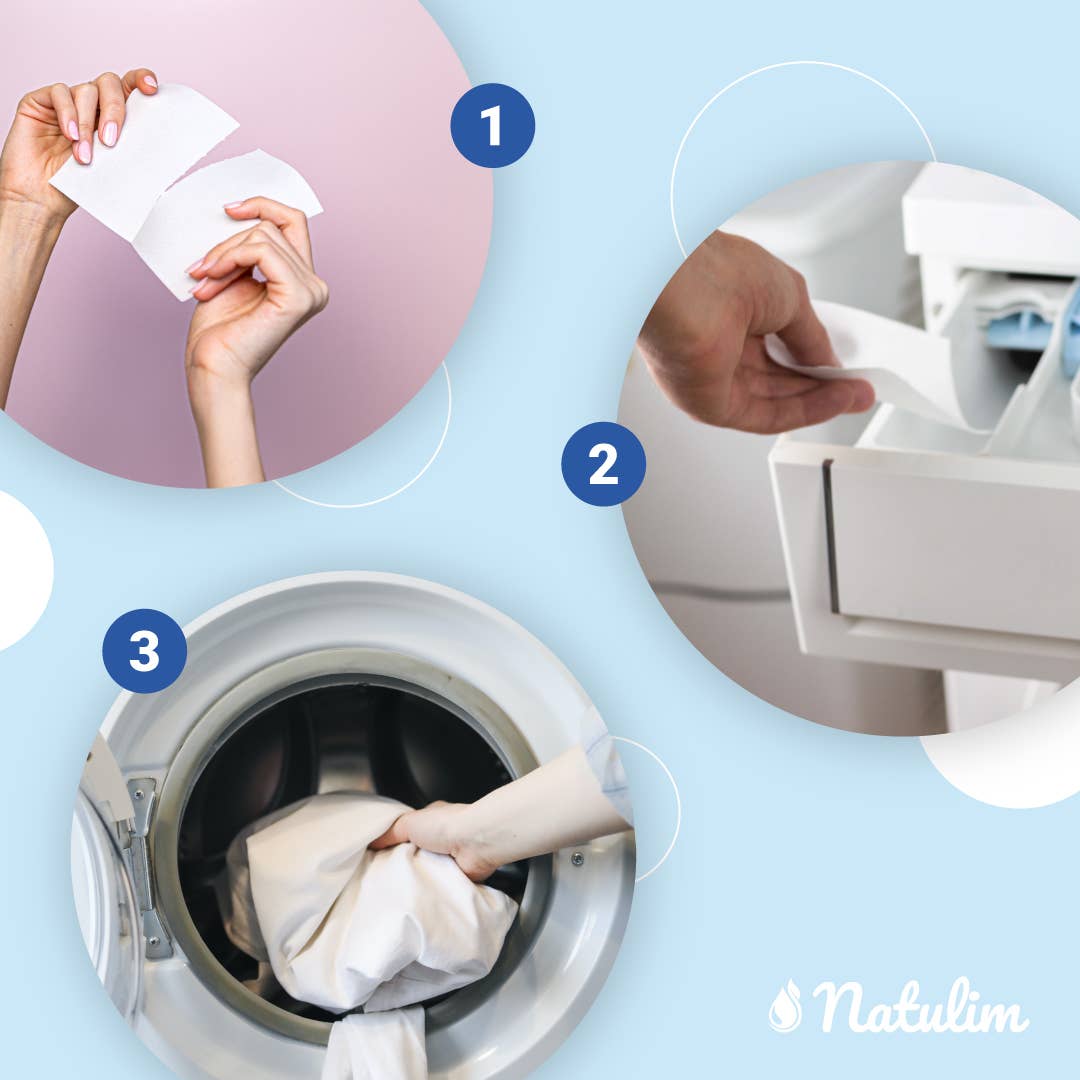 1

2

3

Natulim