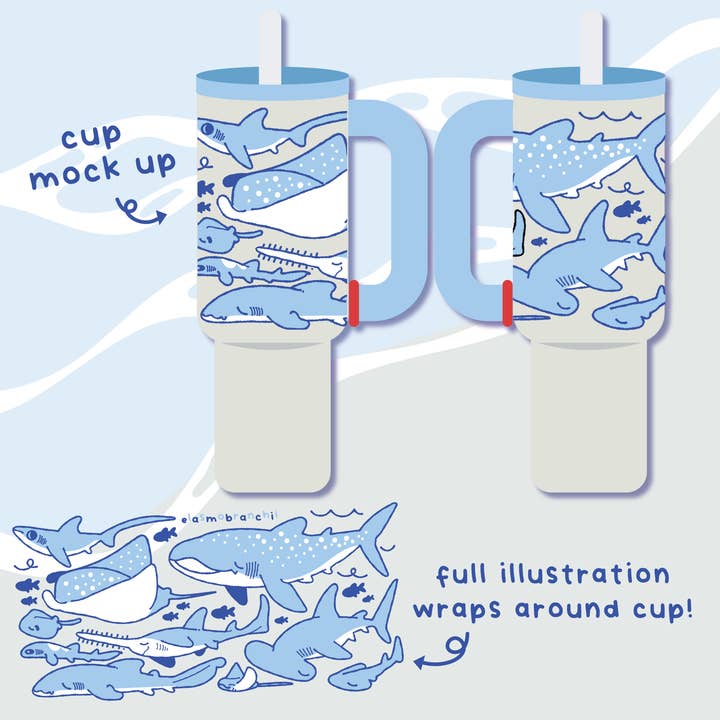 cup mock up

elasmobranchii

full illustration wraps around cup!