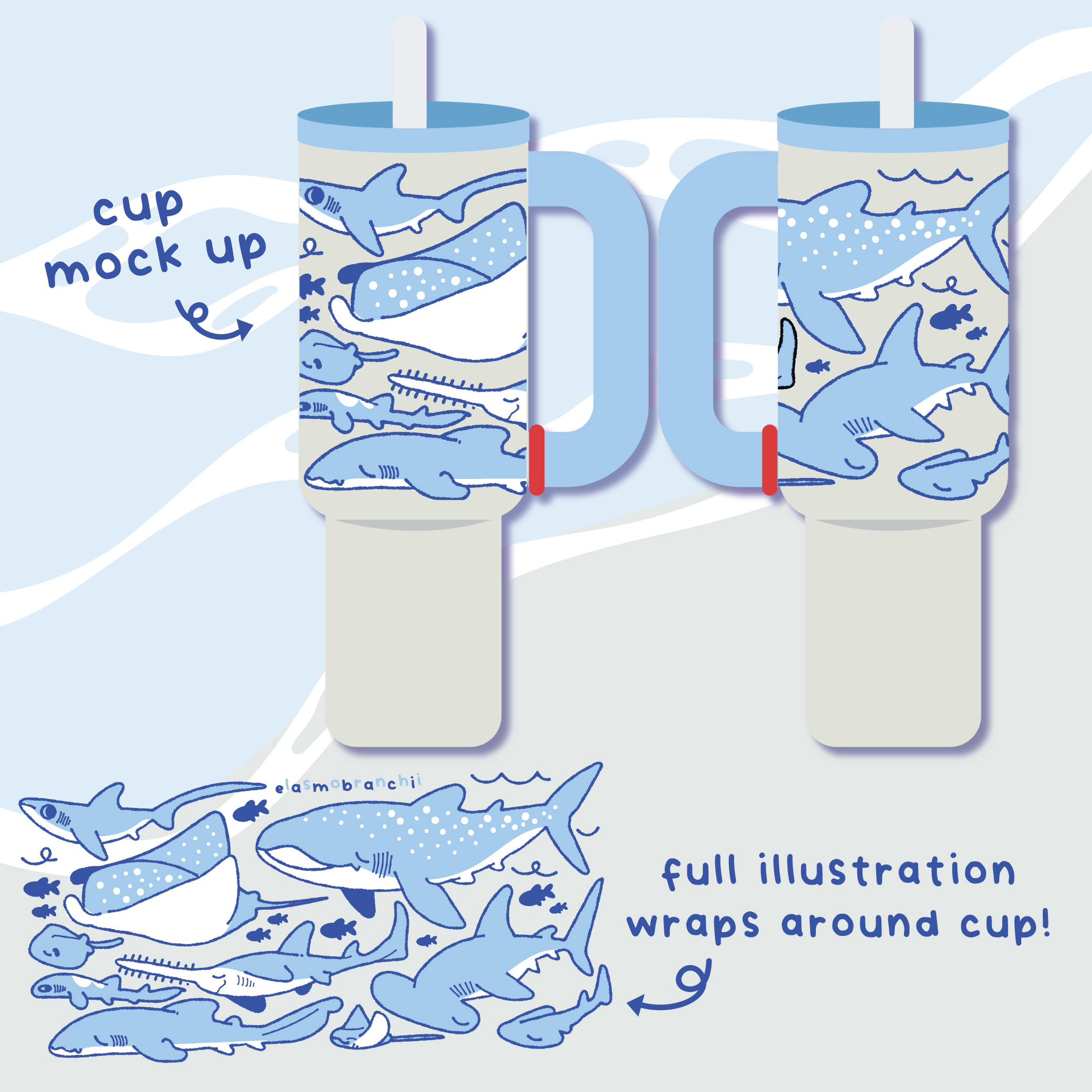 cup mock up

elasmobranchii

full illustration wraps around cup!