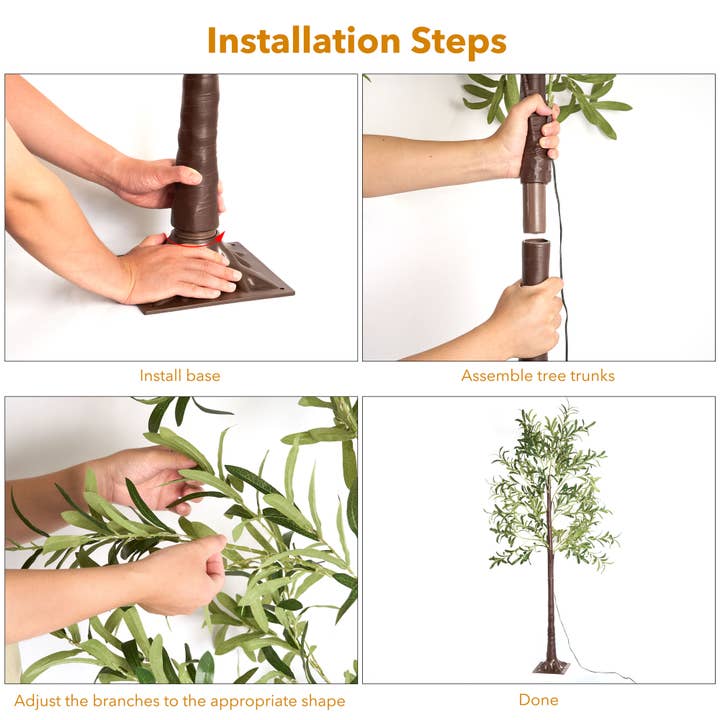 Installation Steps

Install base

Assemble tree trunks

Adjust the branches to the appropriate shape

Done