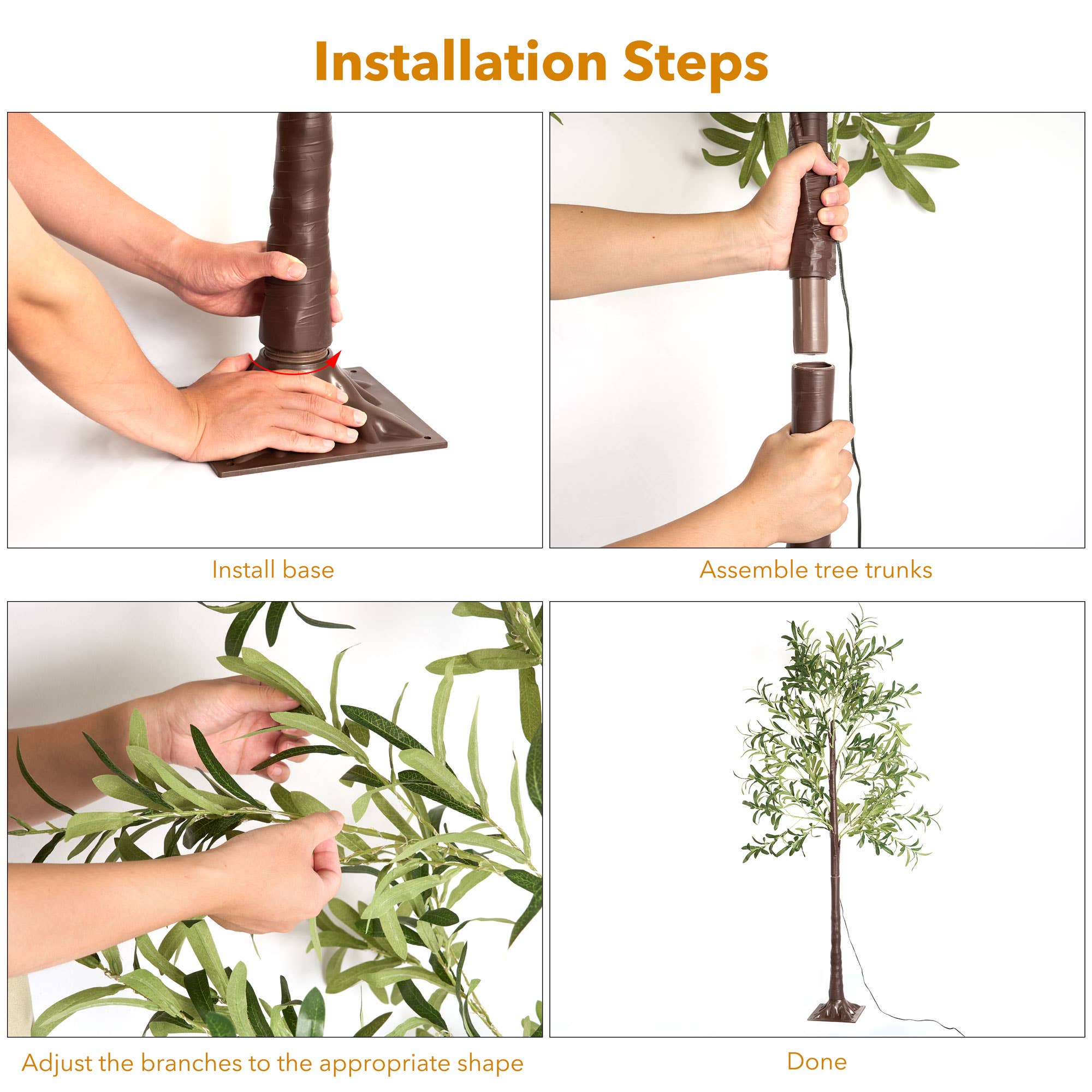 Installation Steps

Install base

Assemble tree trunks

Adjust the branches to the appropriate shape

Done