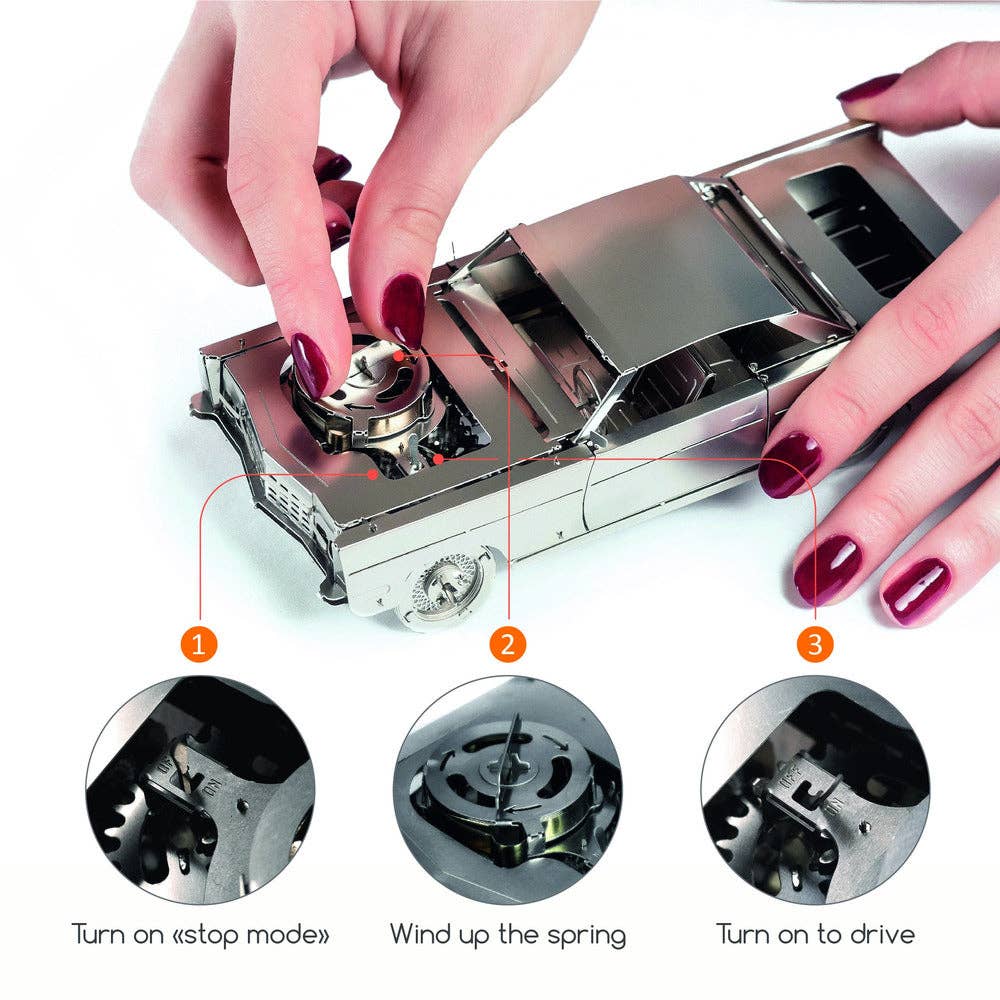 1

2

3

Turn on «stop mode»

Wind up the spring

Turn on to drive