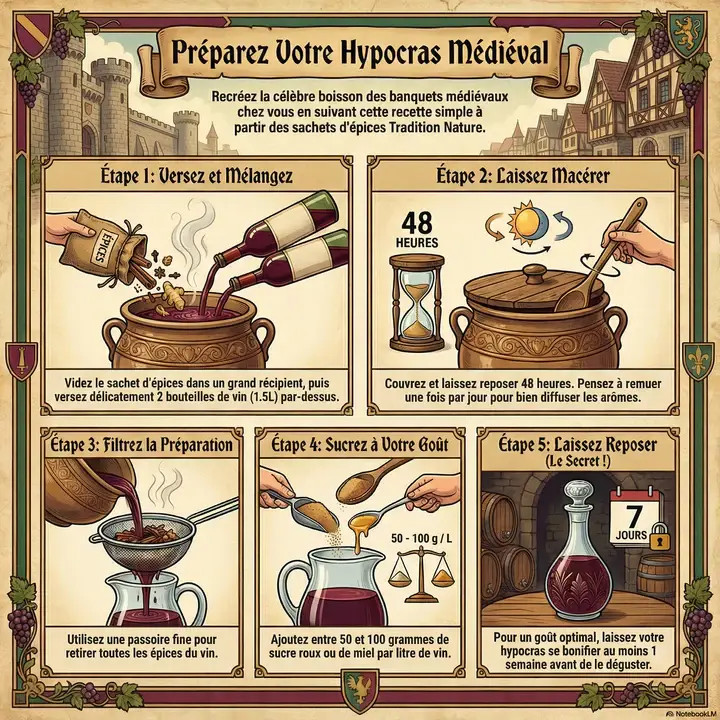 Préparez Votre Hypocras Médiéval

Recréez la célèbre boisson des banquets médiévaux chez vous en suivant cette recette simple à partir des sachets d'épices Tradition Nature.

Étape 1: Versez et Mélangez

ÉPICES

Videz le sachet d'épices dans un grand récipient, puis versez délicatement 2 bouteilles de vin (1.5L) par-dessus.

Étape 2: Laissez Macérer

48 HEURES

Couvrez et laissez reposer 48 heures. Pensez à remuer une fois par jour pour bien diffuser les arômes.

Étape 3: Filtrez la Préparation

Utilisez une passoire fine pour retirer toutes les épices du vin.

Étape 4: Sucrez à Votre Goût

50 - 100 g / L

Ajoutez entre 50 et 100 grammes de sucre roux ou de miel par litre de vin.

Étape 5: Laissez Reposer (Le Secret !)

7 JOURS

Pour un goût optimal, laissez votre hypocras se bonifier au moins 1 semaine avant de le déguster.

NotebookLM