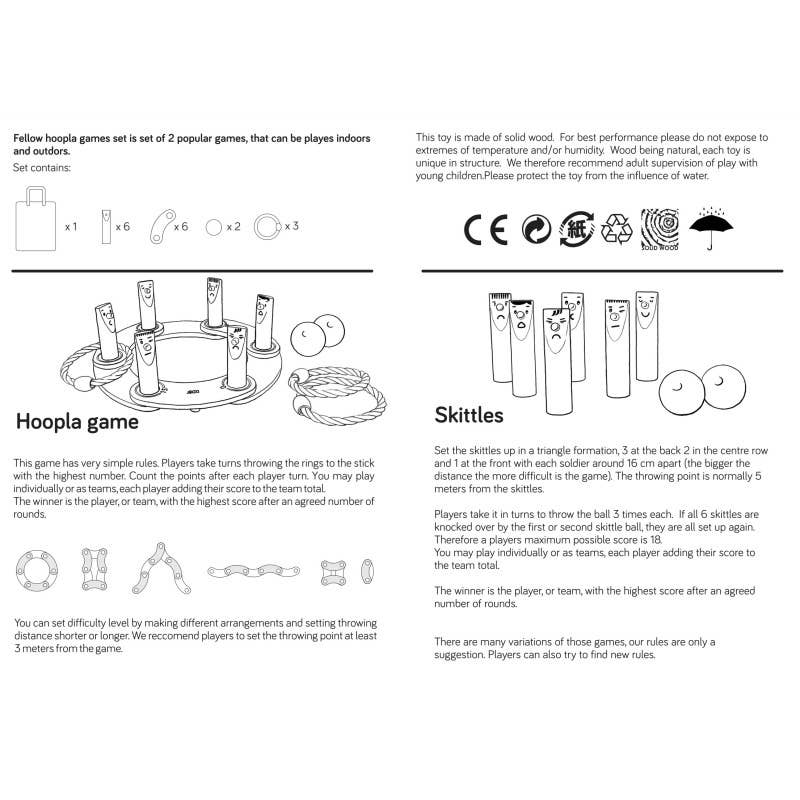 Fellow hoopla games set is set of 2 popular games, that can be playes indoors and outdors.
Set contains:

x 1 x 6 x 6 x 2 x 3

Hoopla game

This game has very simple rules. Players take turns throwing the rings to the stick with the highest number. Count the points after each player turn. You may play individually or as teams, each player adding their score to the team total.
The winner is the player, or team, with the highest score after an agreed number of rounds.

You can set difficulty level by making different arrangements and setting throwing distance shorter or longer. We reccomend players to set the throwing point at least 3 meters from the game.

This toy is made of solid wood. For best performance please do not expose to extremes of temperature and/or humidity. Wood being natural, each toy is unique in structure. We therefore recommend adult supervision of play with young children.Please protect the toy from the influence of water.

CE 紙 SOLID WOOD

Skittles

Set the skittles up in a triangle formation, 3 at the back 2 in the centre row and 1 at the front with each soldier around 16 cm apart (the bigger the distance the more difficult is the game). The throwing point is normally 5 meters from the skittles.

Players take it in turns to throw the ball 3 times each. If all 6 skittles are knocked over by the first or second skittle ball, they are all set up again. Therefore a players maximum possible score is 18.
You may play individually or as teams, each player adding their score to the team total.

The winner is the player, or team, with the highest score after an agreed number of rounds.

There are many variations of those games, our rules are only a suggestion. Players can also try to find new rules.