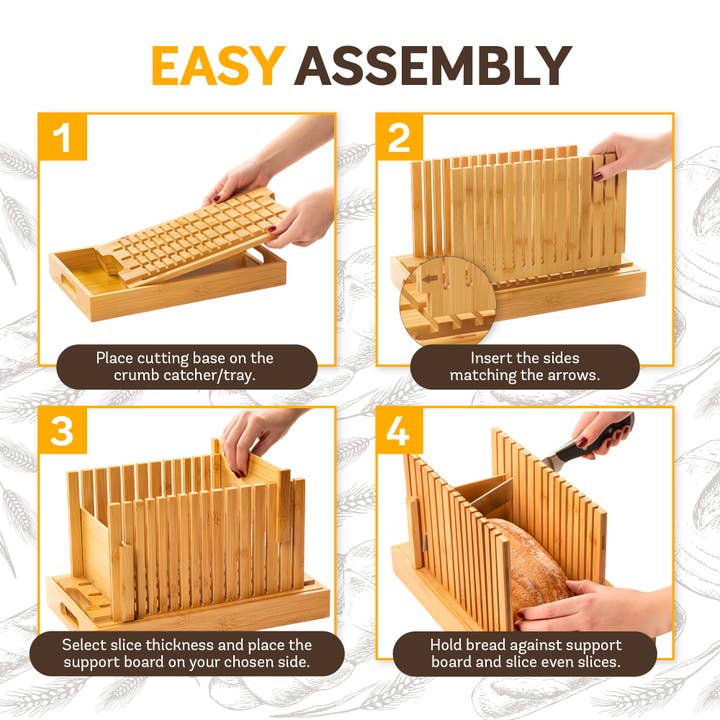 EASY ASSEMBLY

1

Place cutting base on the crumb catcher/tray.

2

Insert the sides matching the arrows.

3

Select slice thickness and place the support board on your chosen side.

4

Hold bread against support board and slice even slices.